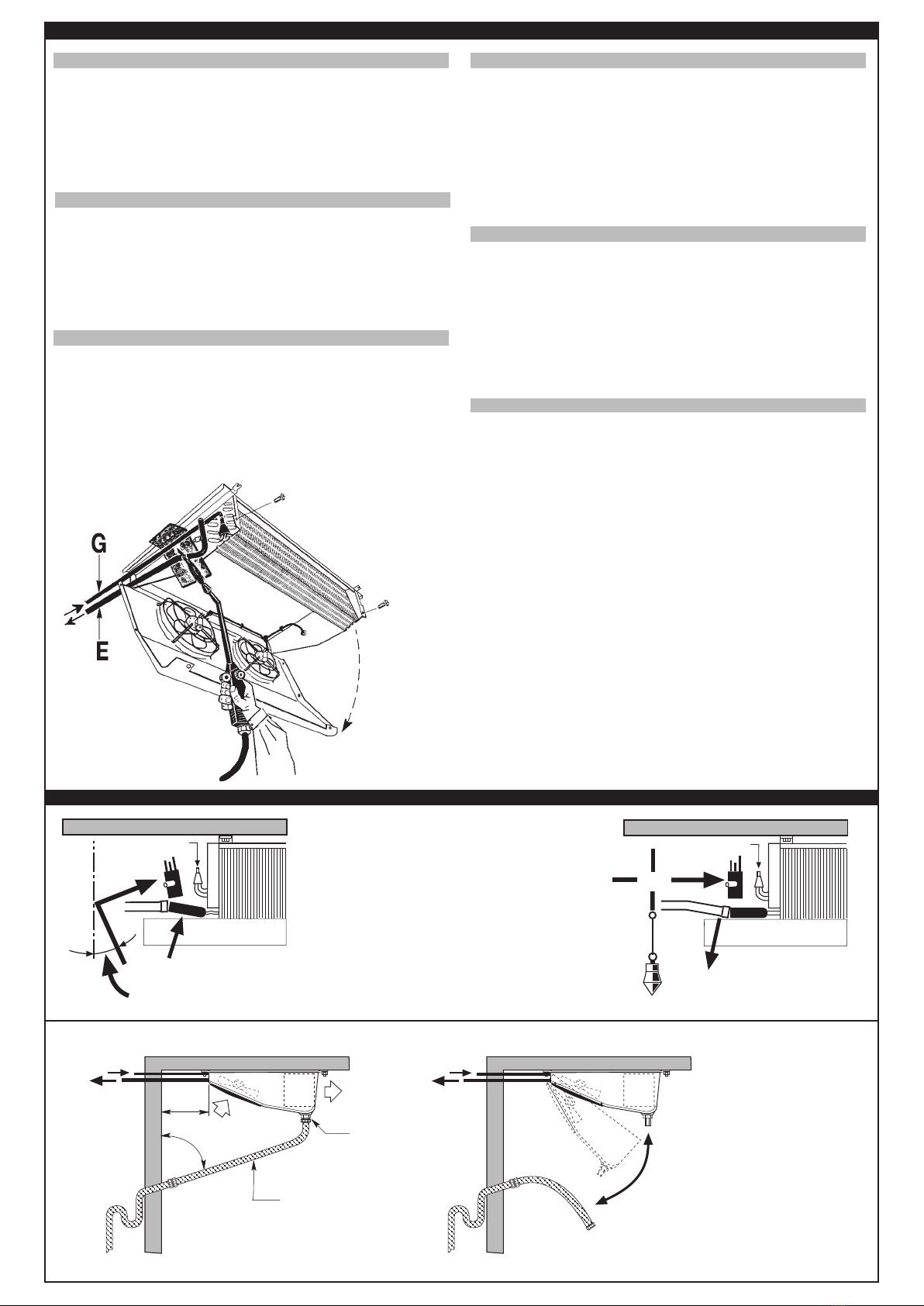 G

E