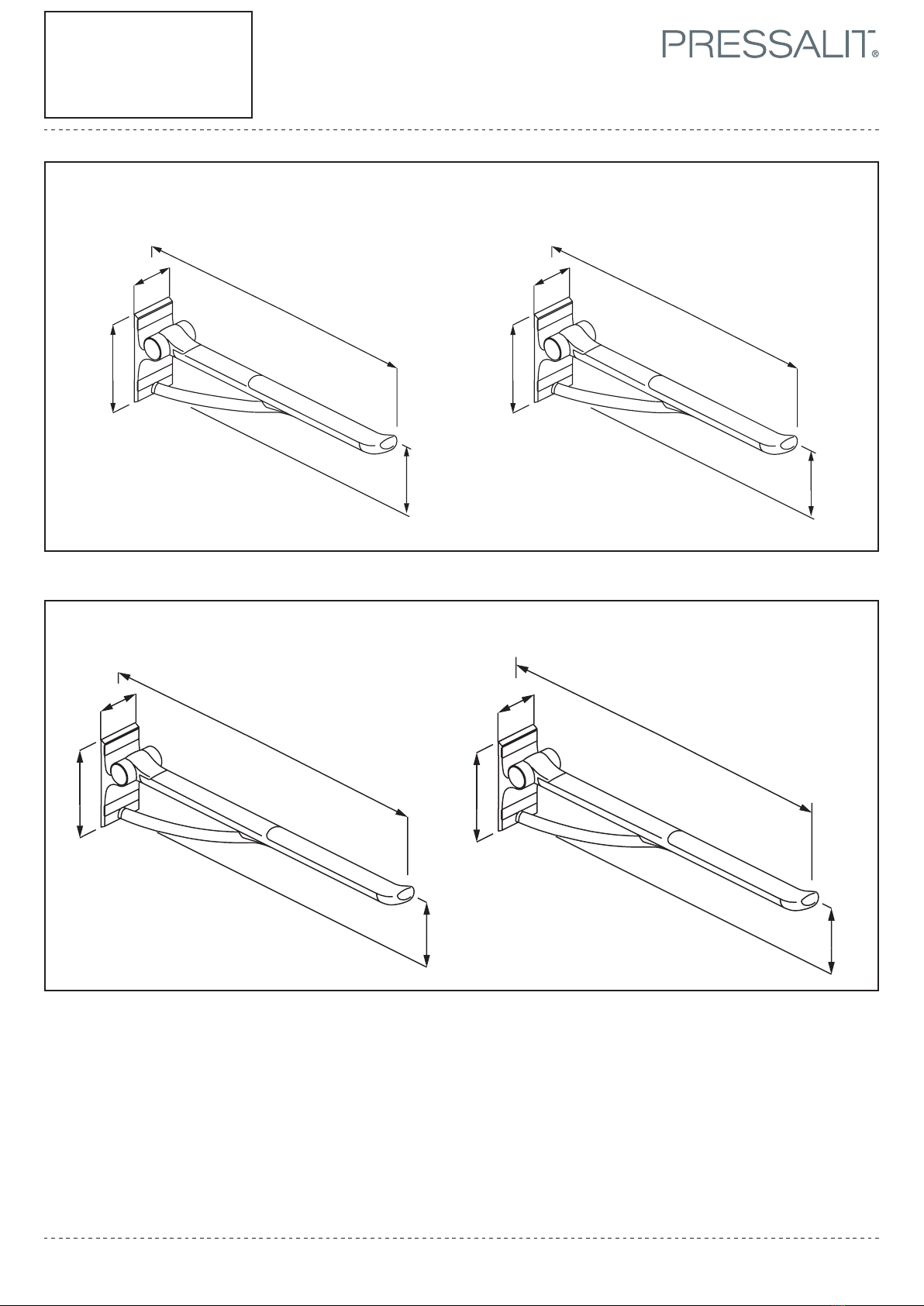 PRESSALIT®