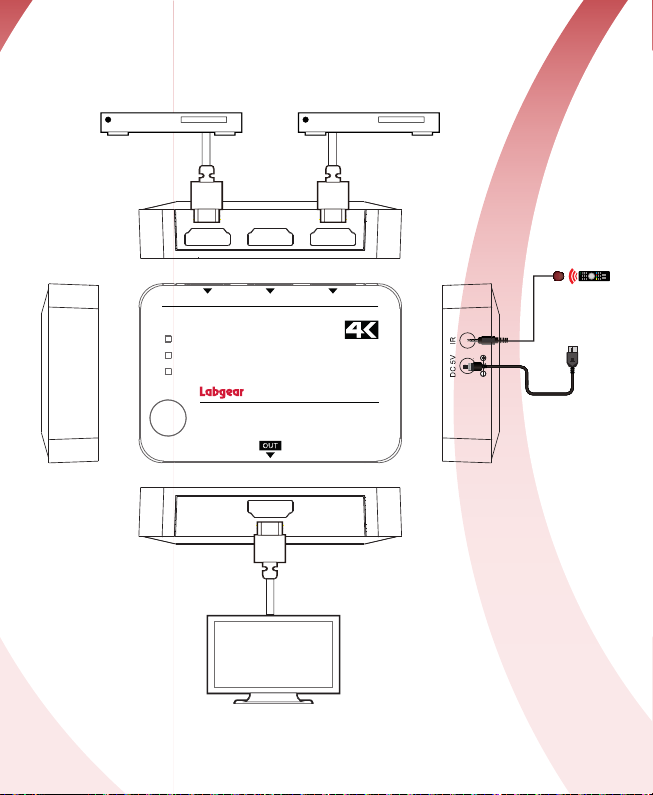 4K

Labgear

OUT

IR

DC 5V