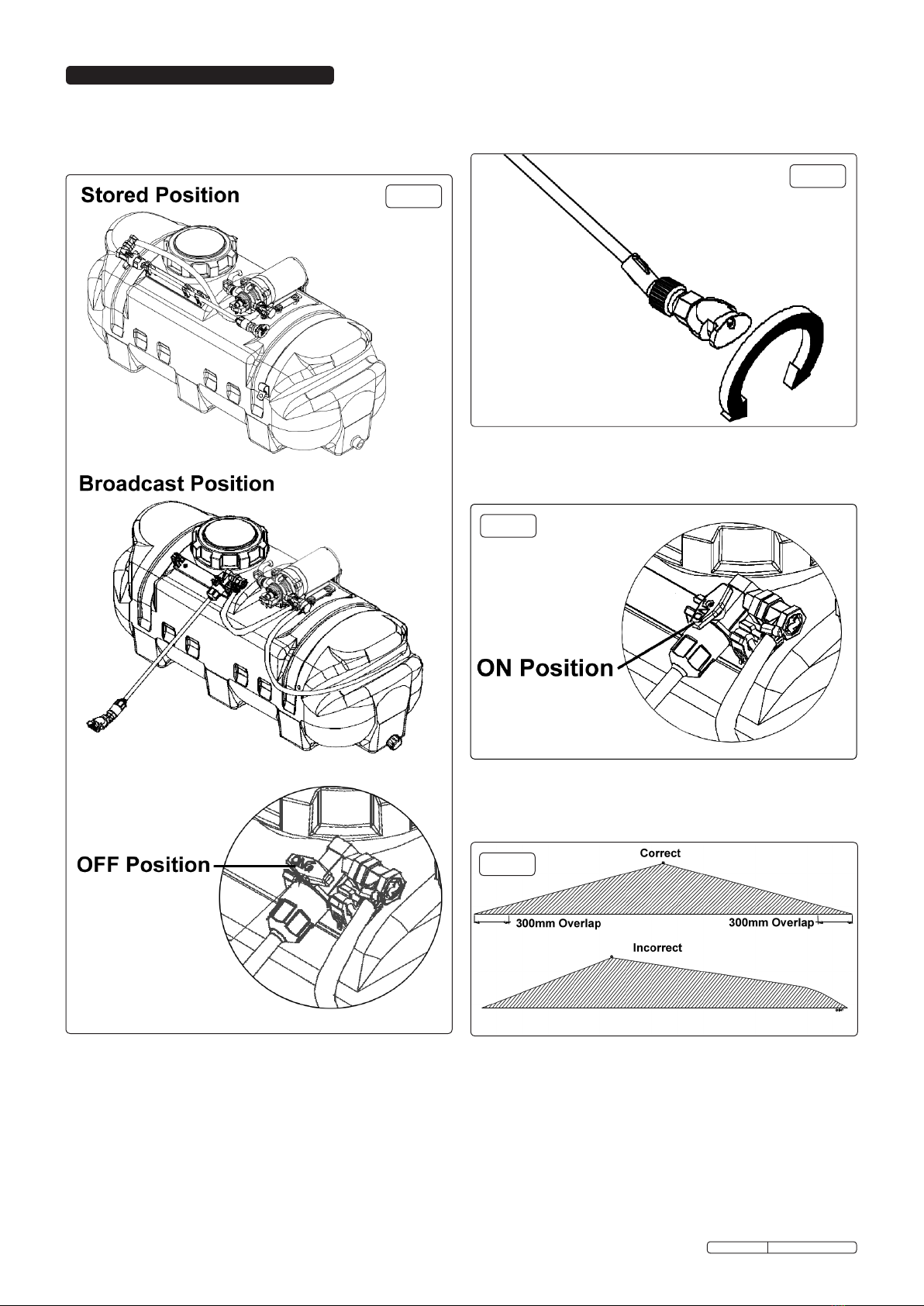 Stored Position

Broadcast Position

OFF Position

ON Position

Correct

300mm Overlap

300mm Overlap

Incorrect