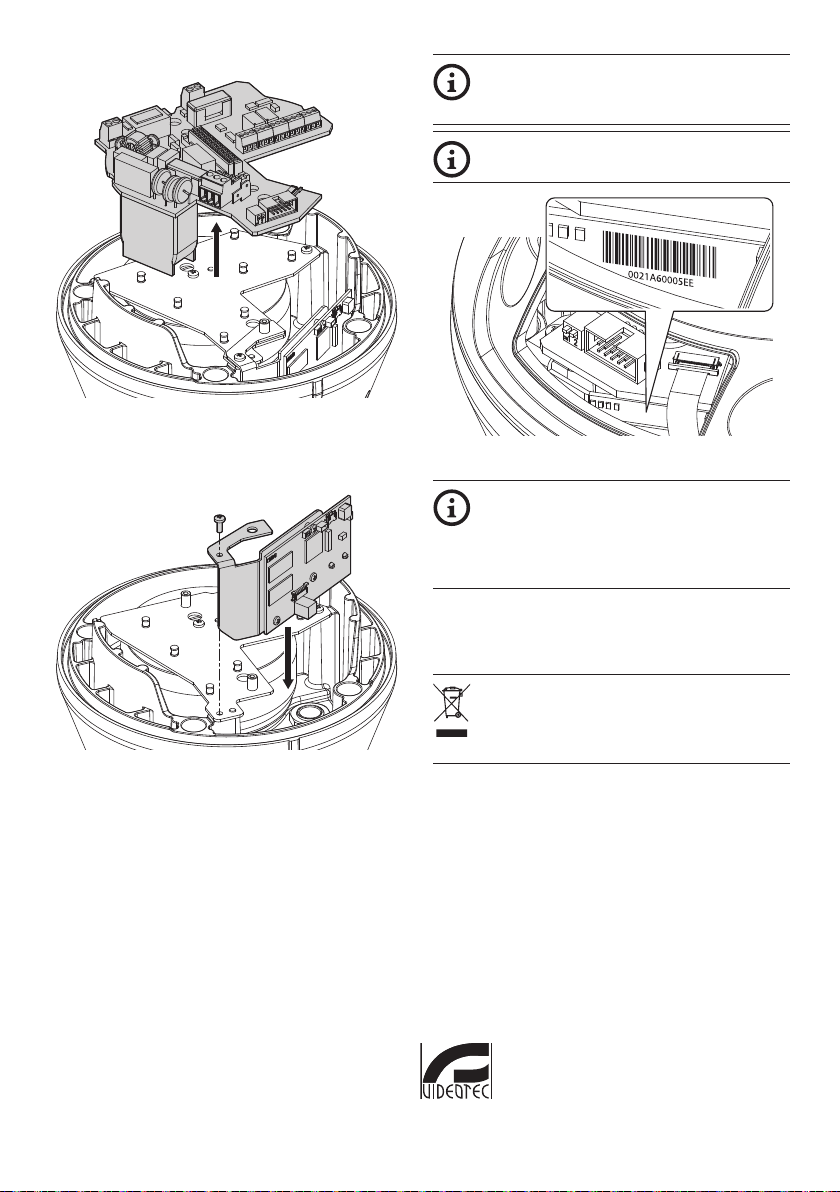 0021A60005EE

VIDEOTEC