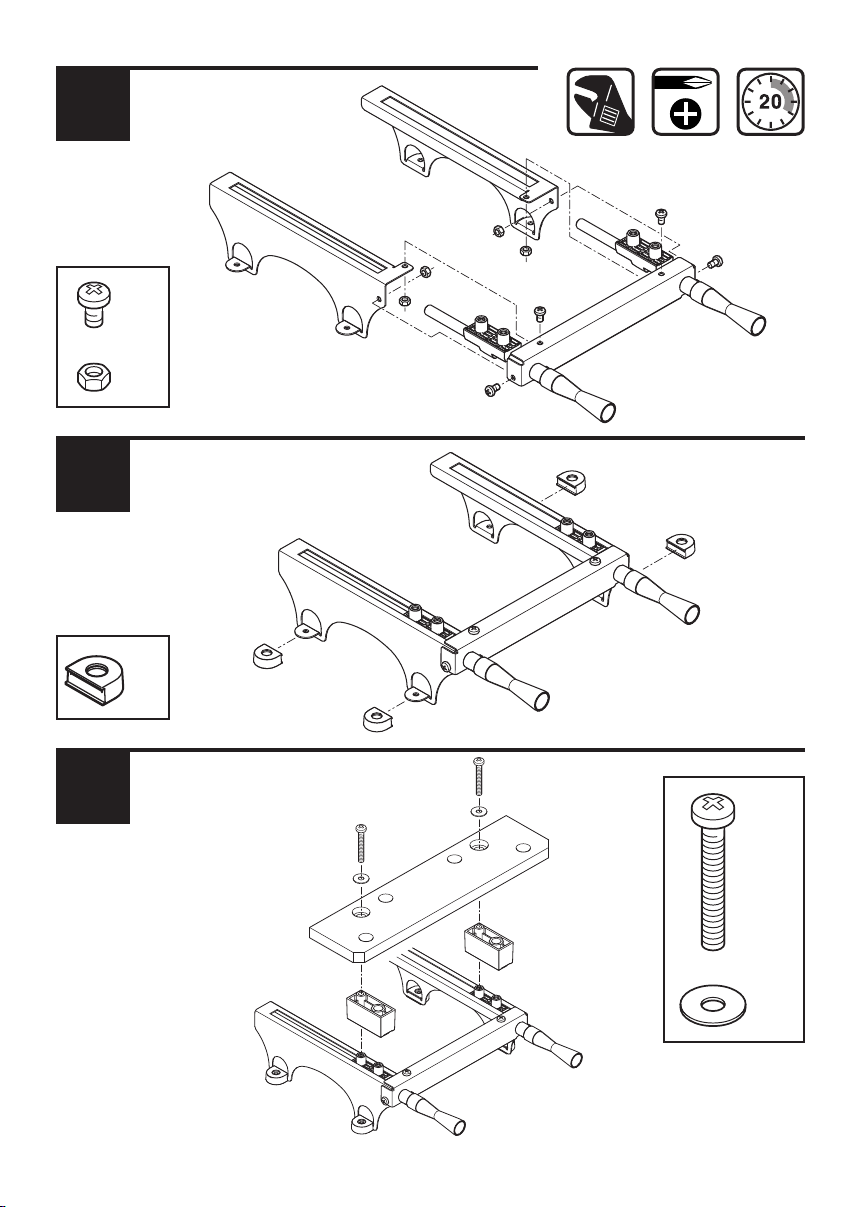 20