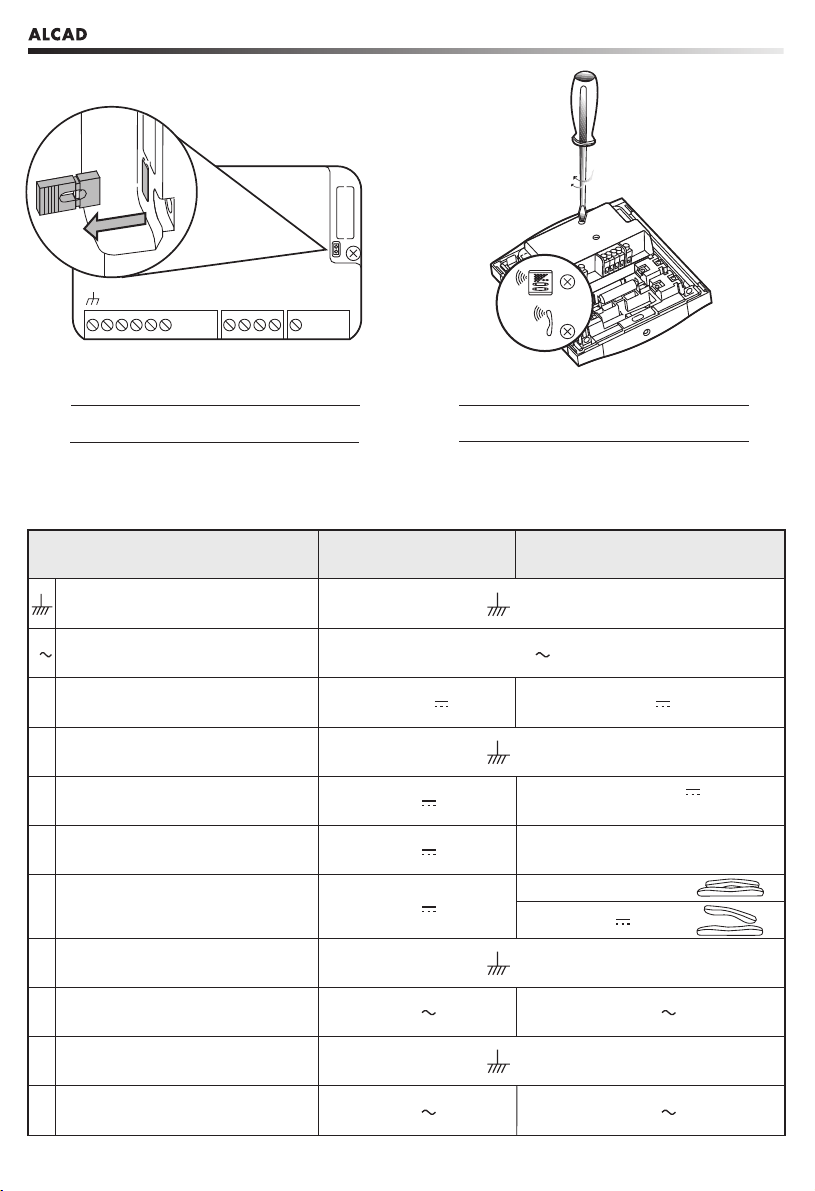 ALCAD