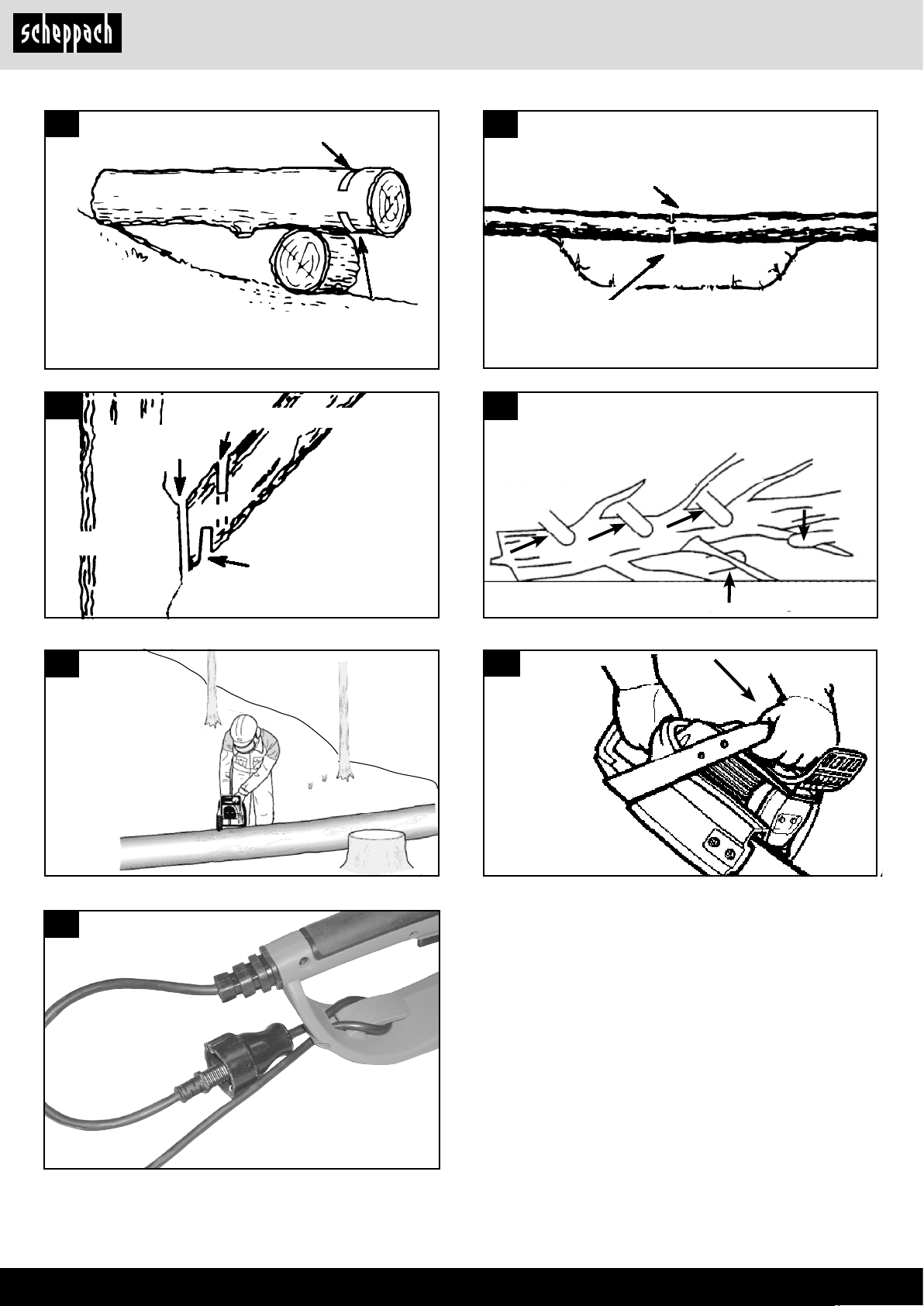 scheppach