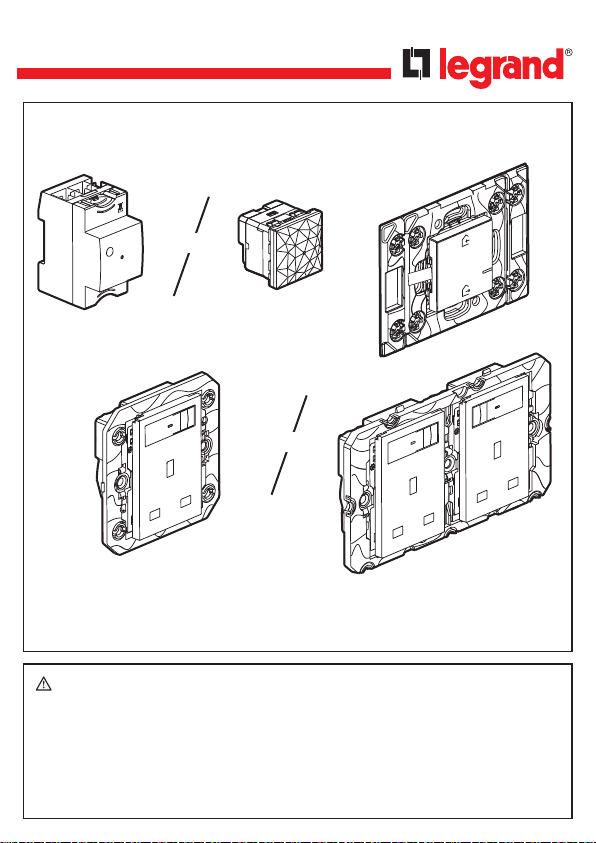 legrand®