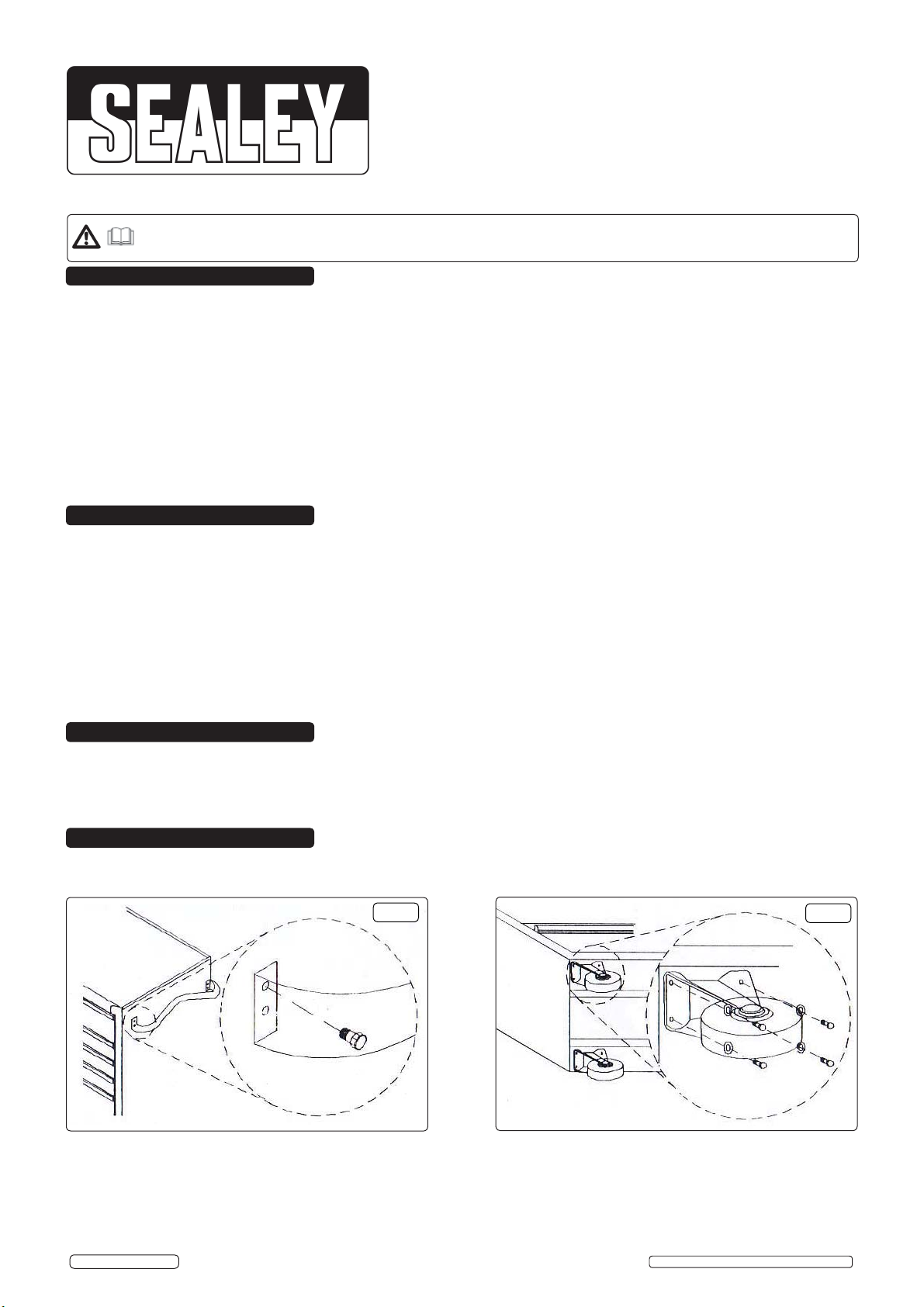 SEALEY