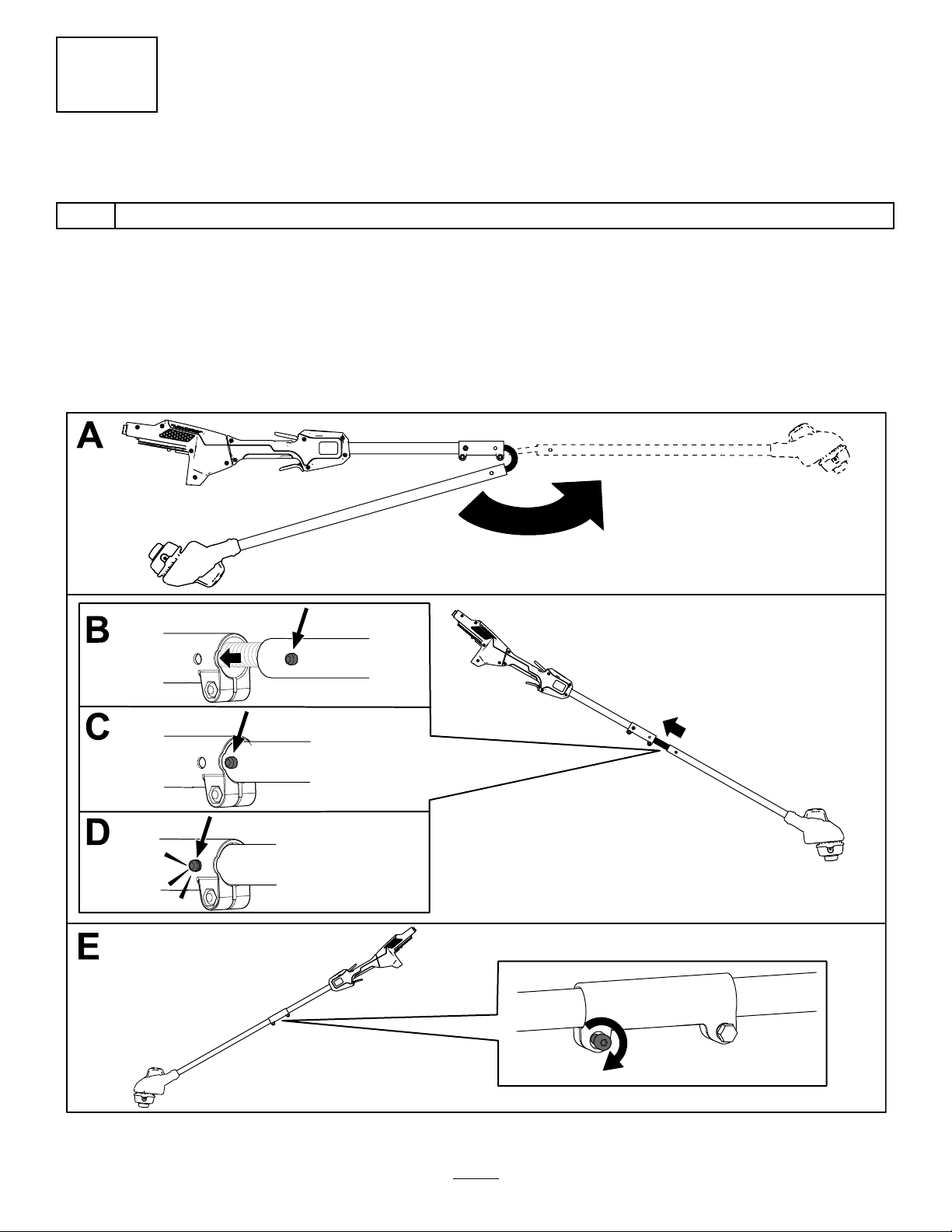 A

B

C

D

E