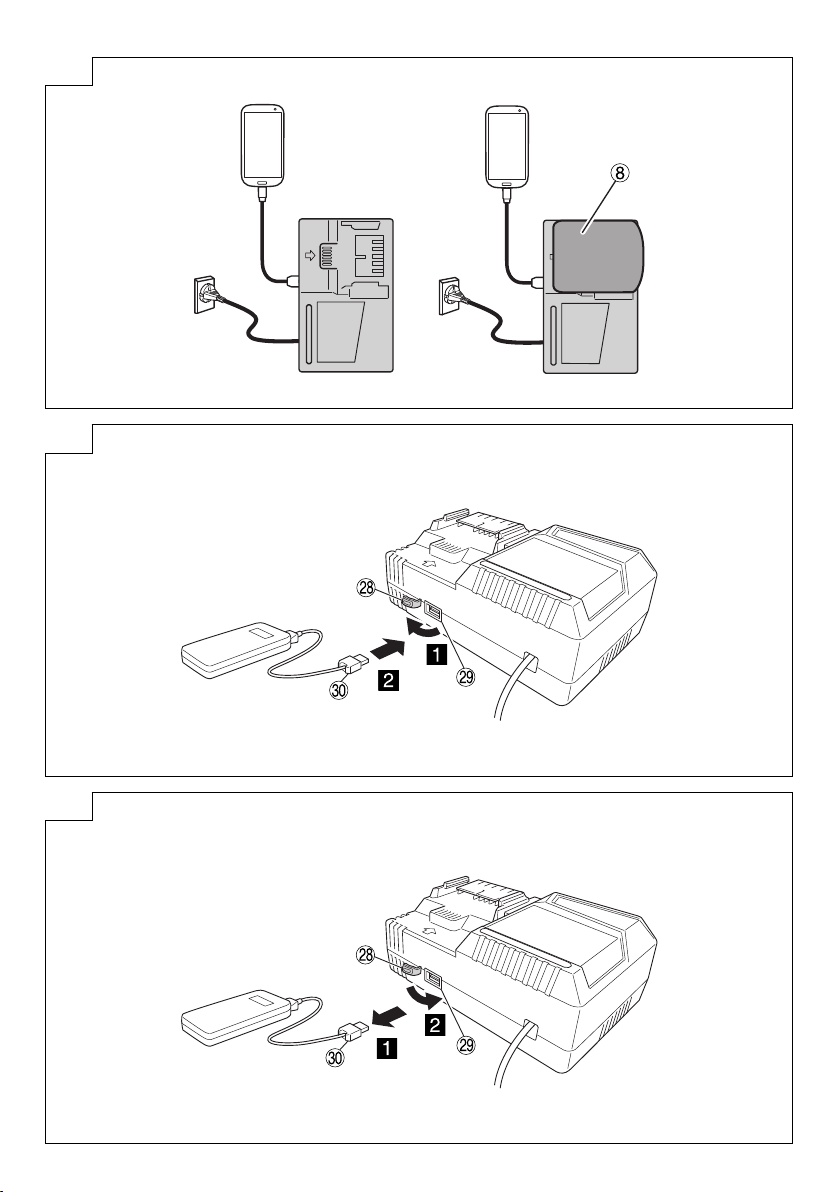 8

28
1
2
29
30

28
2
1
29
30