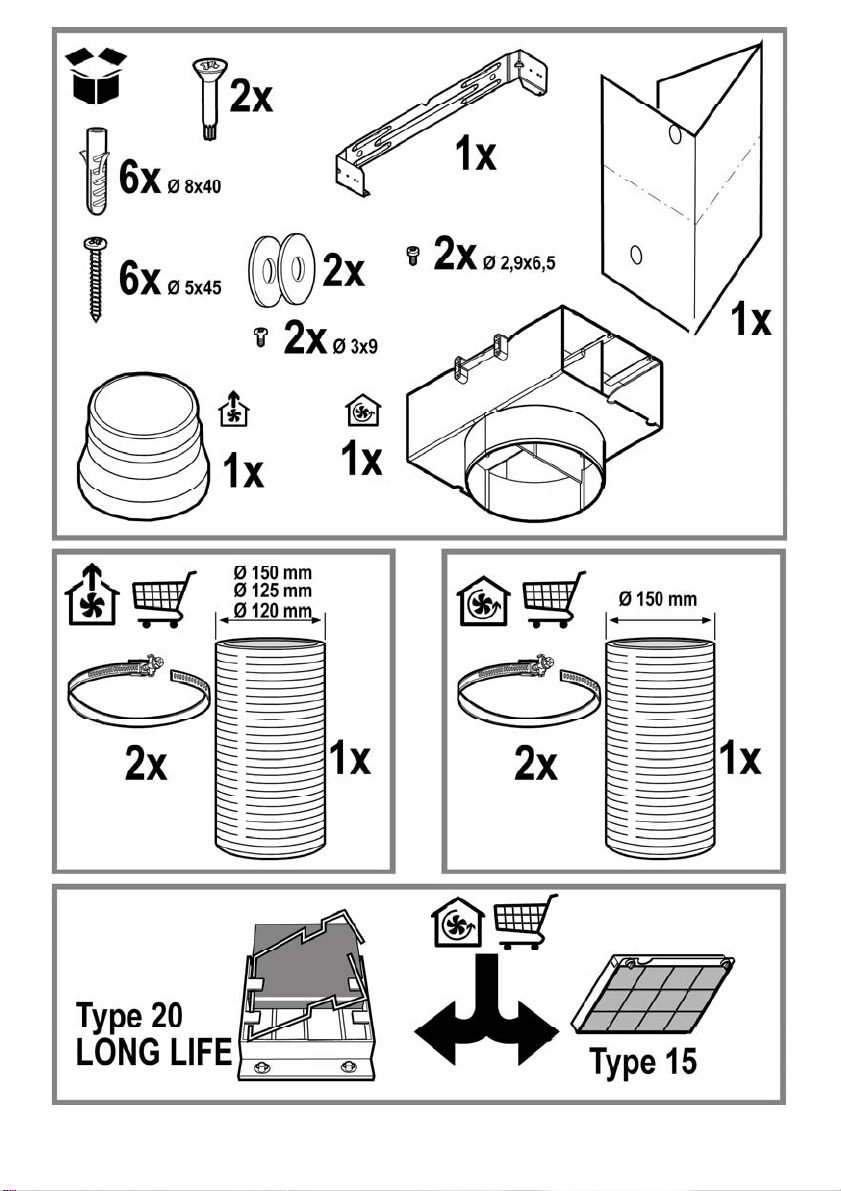 2x

1x

6x Ø 8x40

6x Ø 5x45

2x

2x Ø 2,9x6,5

2x Ø 3x9

1x

1x

1x

Ø 150 mm
Ø 125 mm
Ø 120 mm

2x

1x

Ø 150 mm

2x

1x

Type 20
LONG LIFE

Type 15