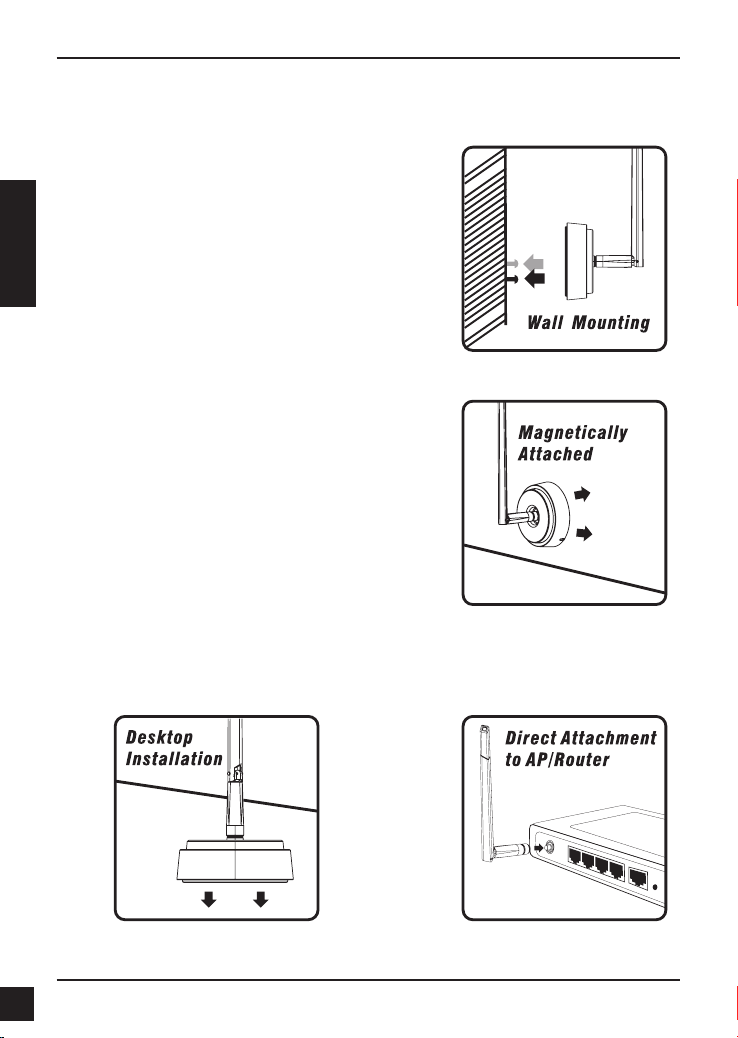 Wall Mounting

Magnetically Attached

Desktop Installation

Direct Attachment to AP/Router