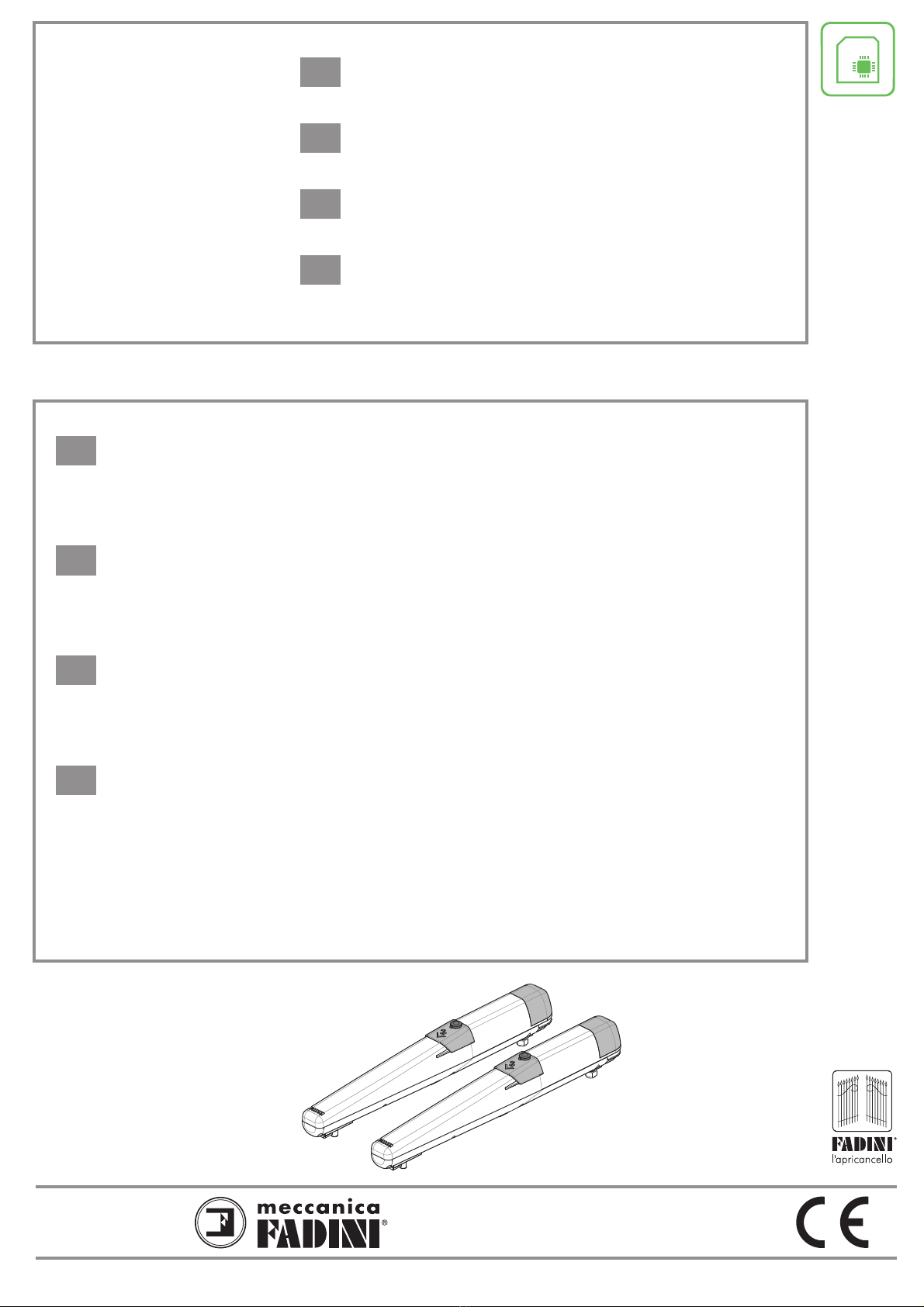 FADINI®
l'apricancello

meccanica
FADINI®

CE