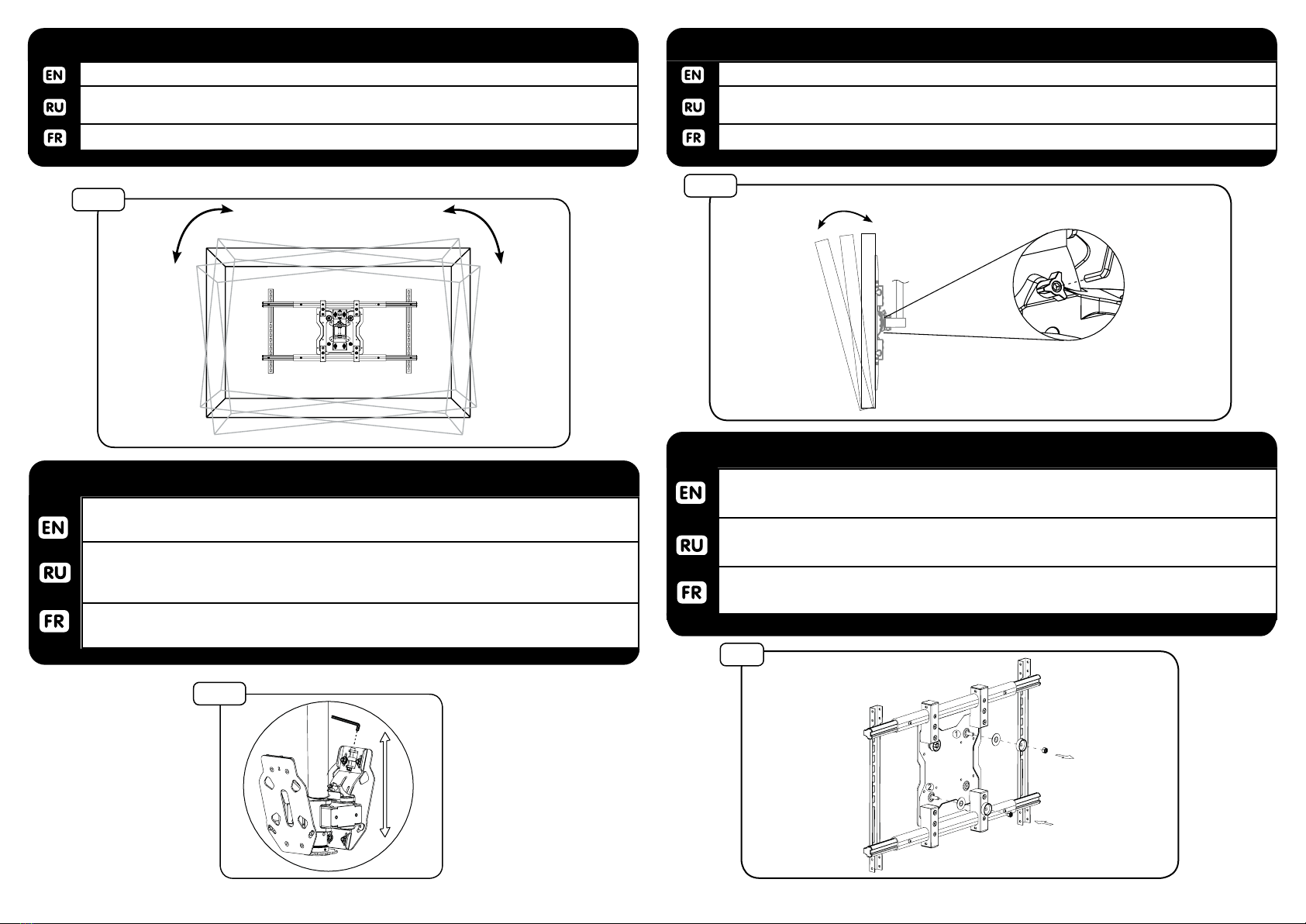 EN
RU
FR

EN
RU
FR

EN
RU
FR

EN
RU
FR

①
②