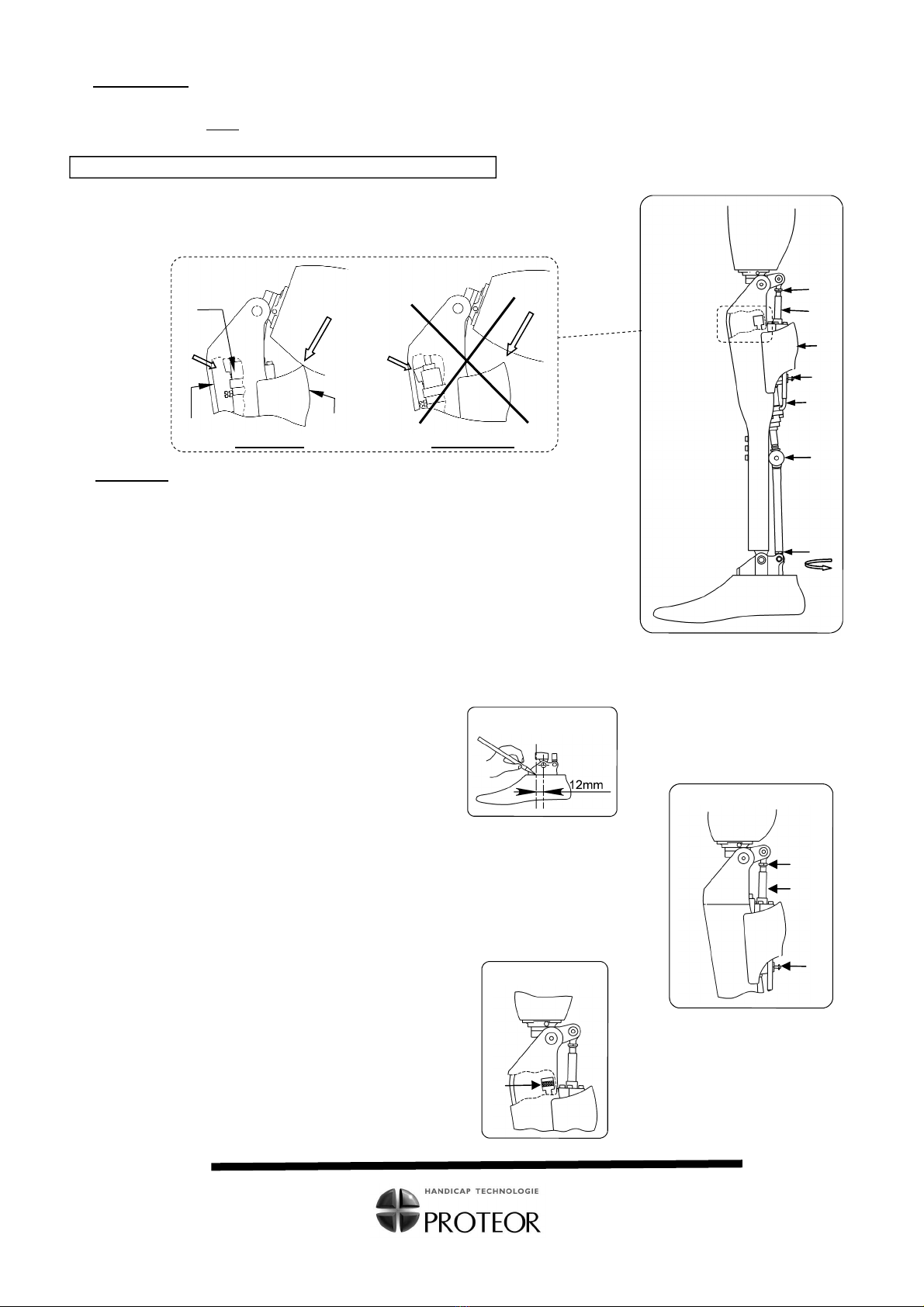 12mm

HANDICAP TECHNOLOGIE

PROTEOR