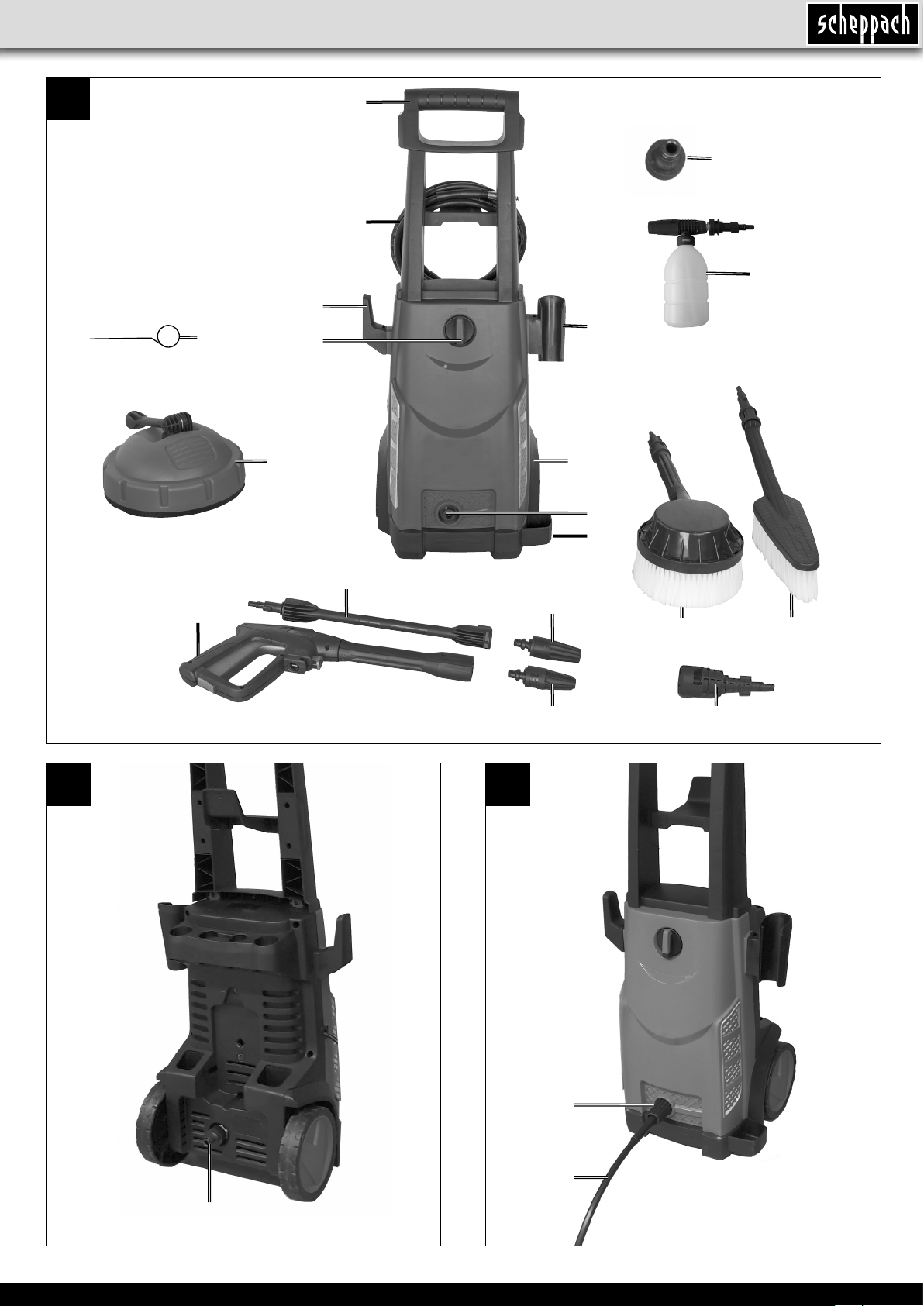 scheppach