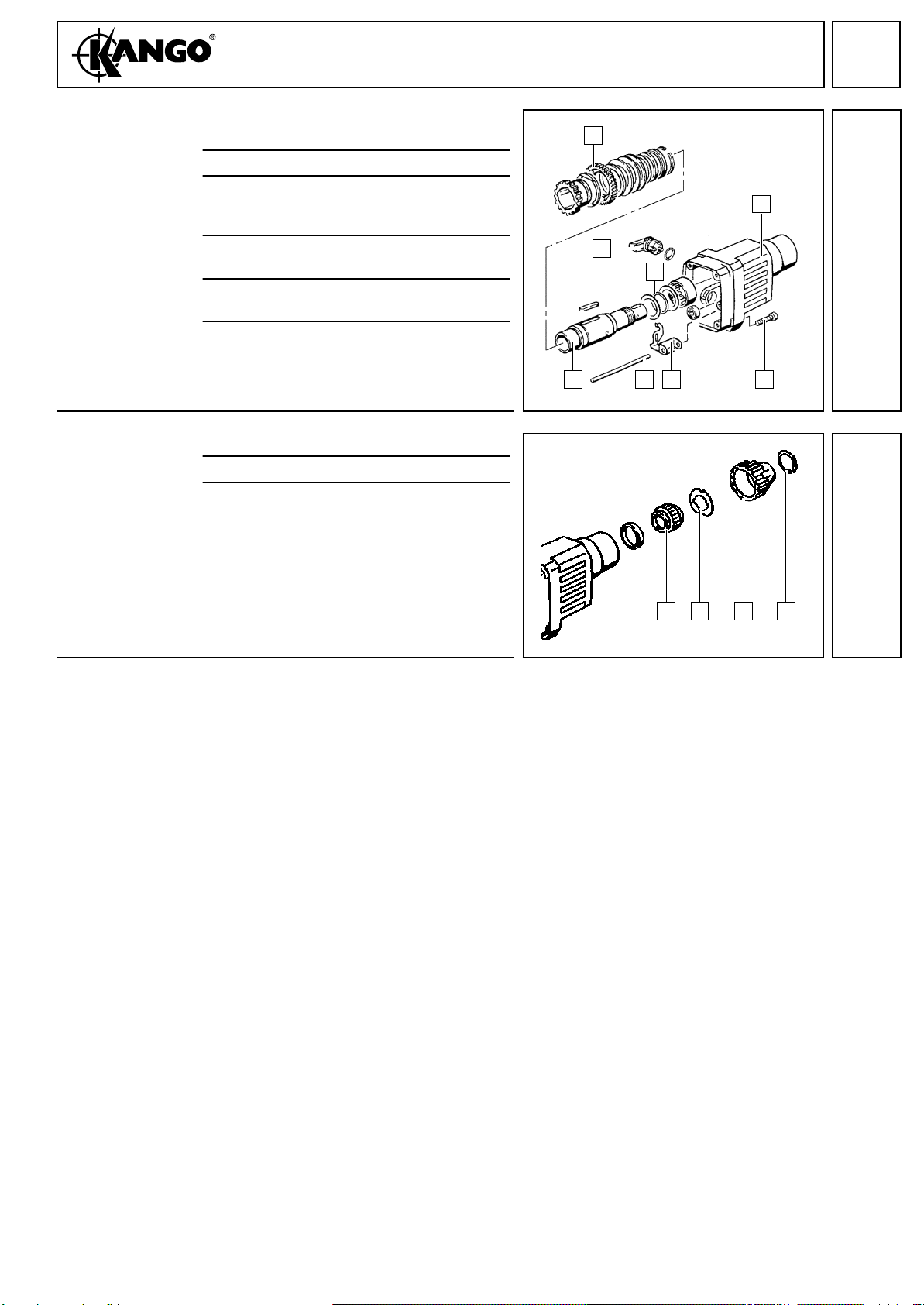 KANGO®