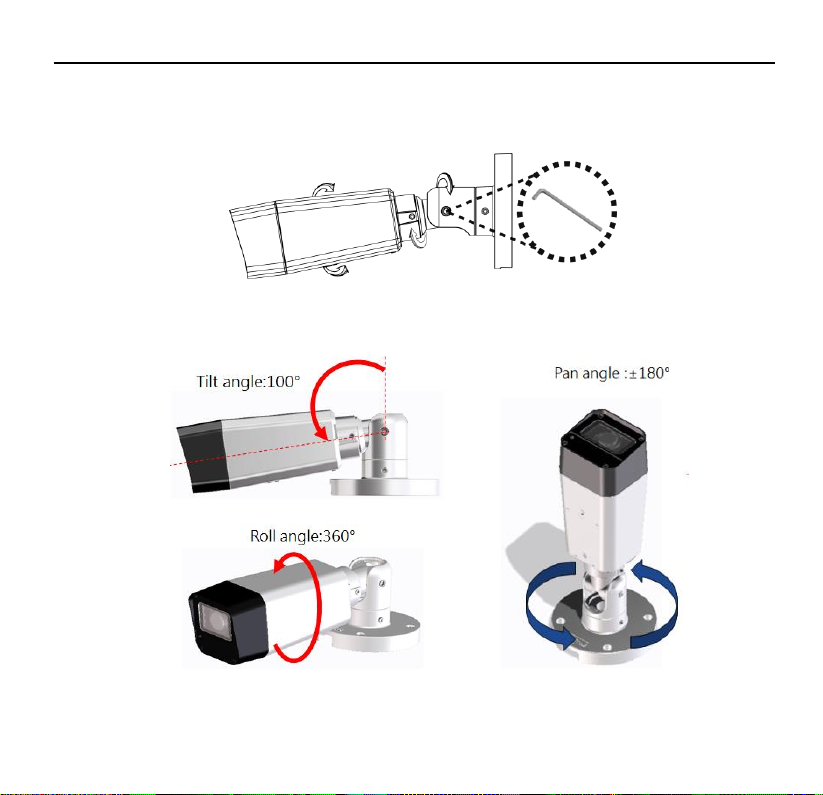 Tilt angle:100°

Pan angle :±180°

Roll angle:360°