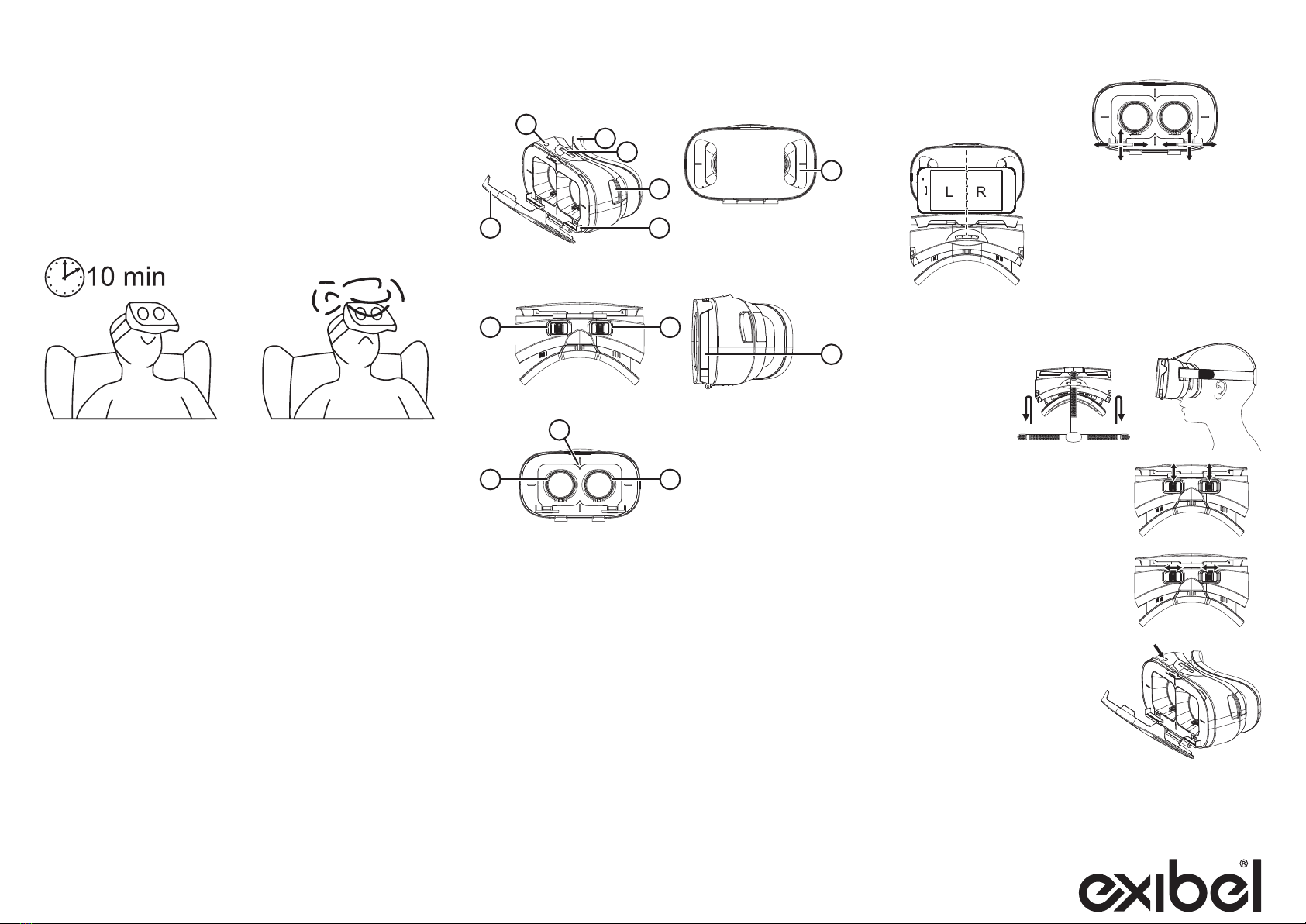 10 min

L R

exibel®