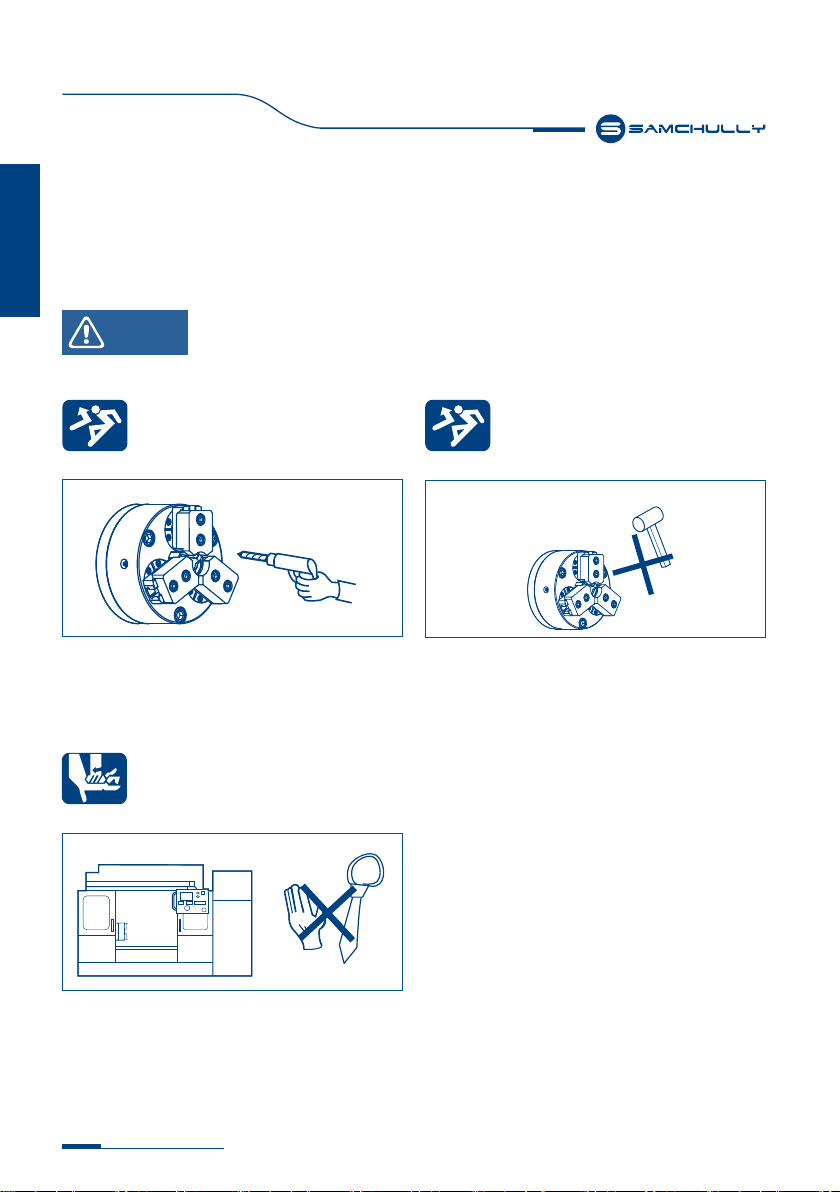 SAMCHULLY