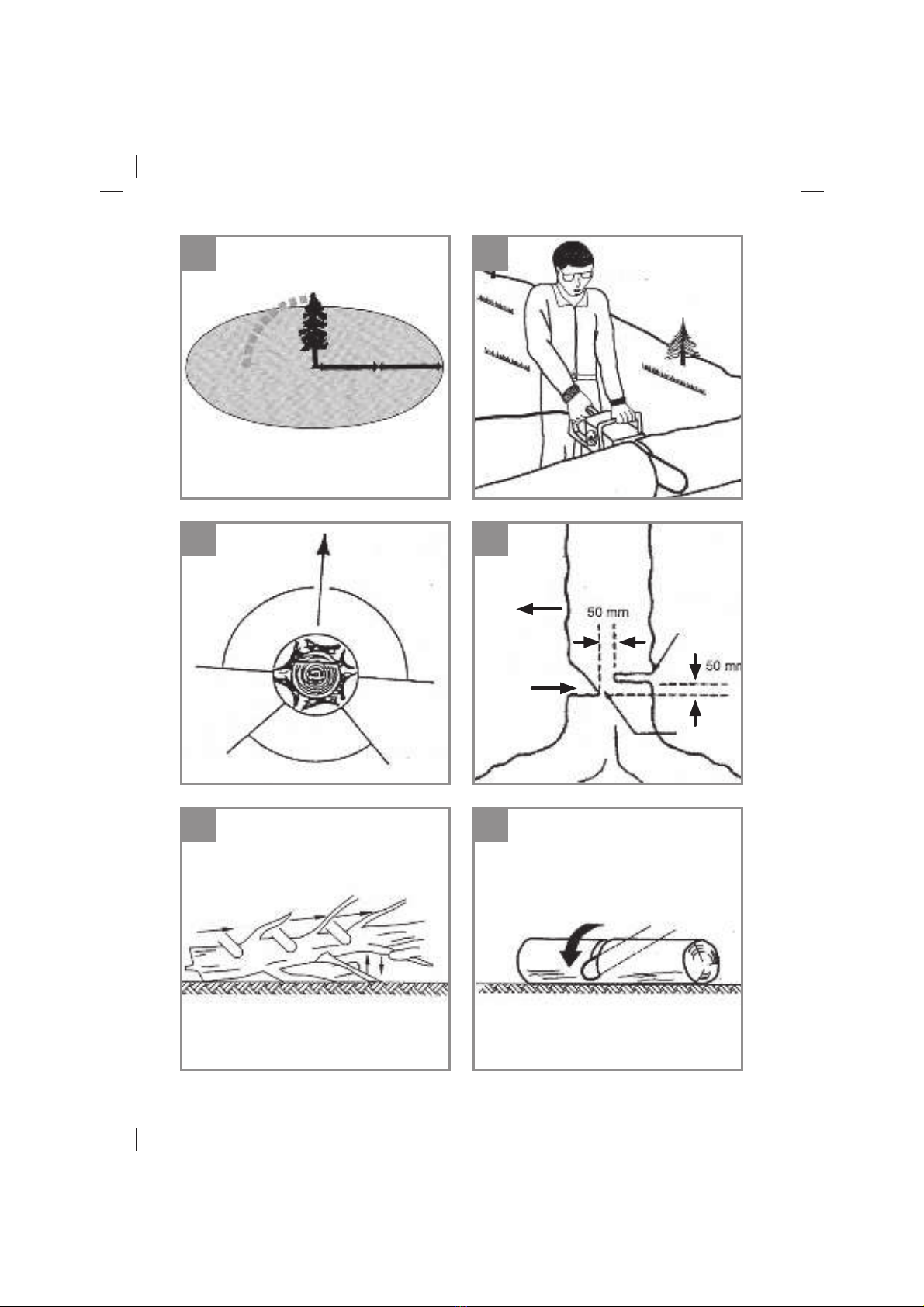 50 mm
50 mm