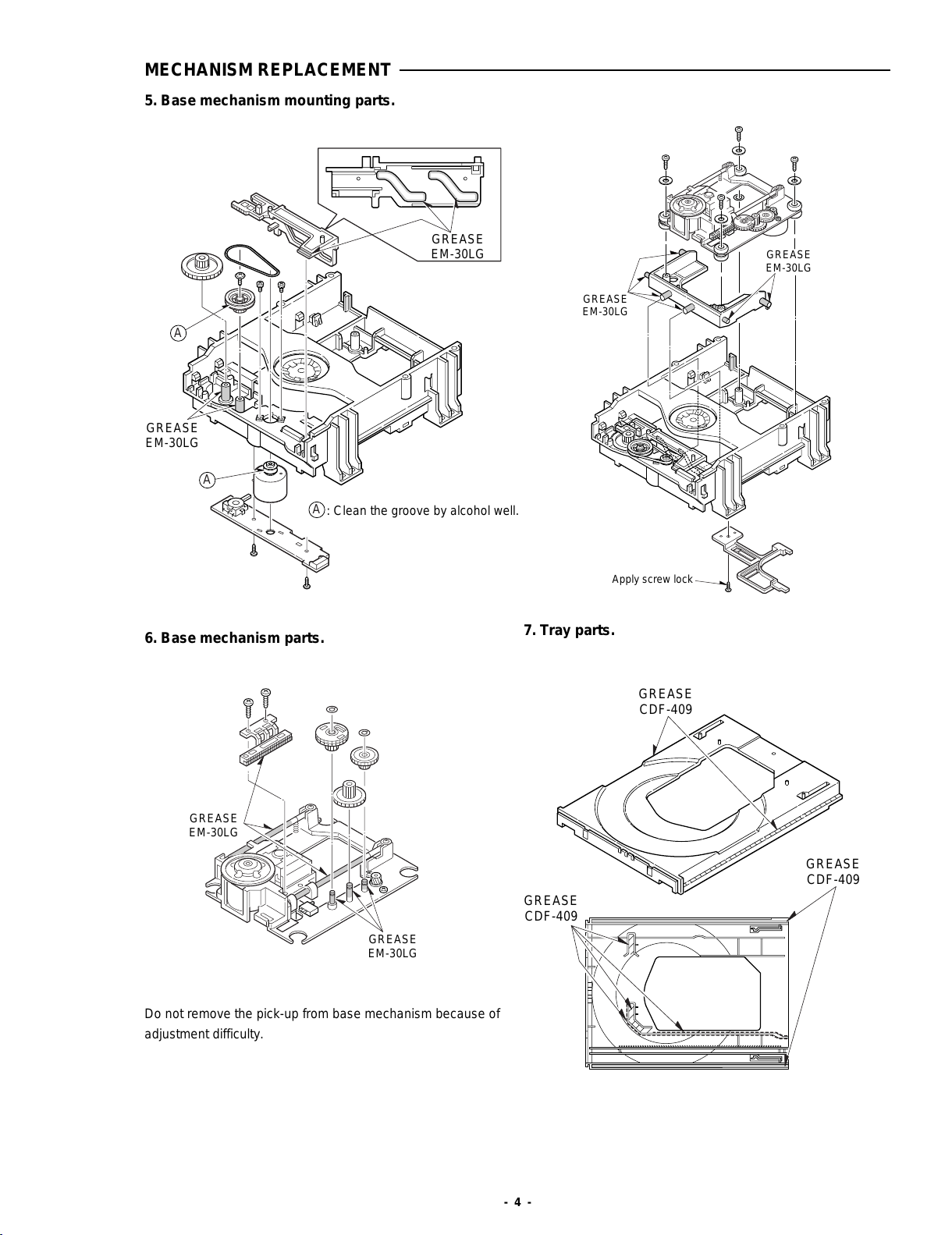 MECHANISM REPLACEMENT

5. Base mechanism mounting parts.

GREASE
EM-30LG

A

GREASE
EM-30LG

A

A : Clean the groove by alcohol well.

GREASE
EM-30LG

GREASE
EM-30LG

Apply screw lock

6. Base mechanism parts.

GREASE
EM-30LG

GREASE
EM-30LG

Do not remove the pick-up from base mechanism because of adjustment difficulty.

7. Tray parts.

GREASE
CDF-409

GREASE
CDF-409

GREASE
CDF-409

- 4 -