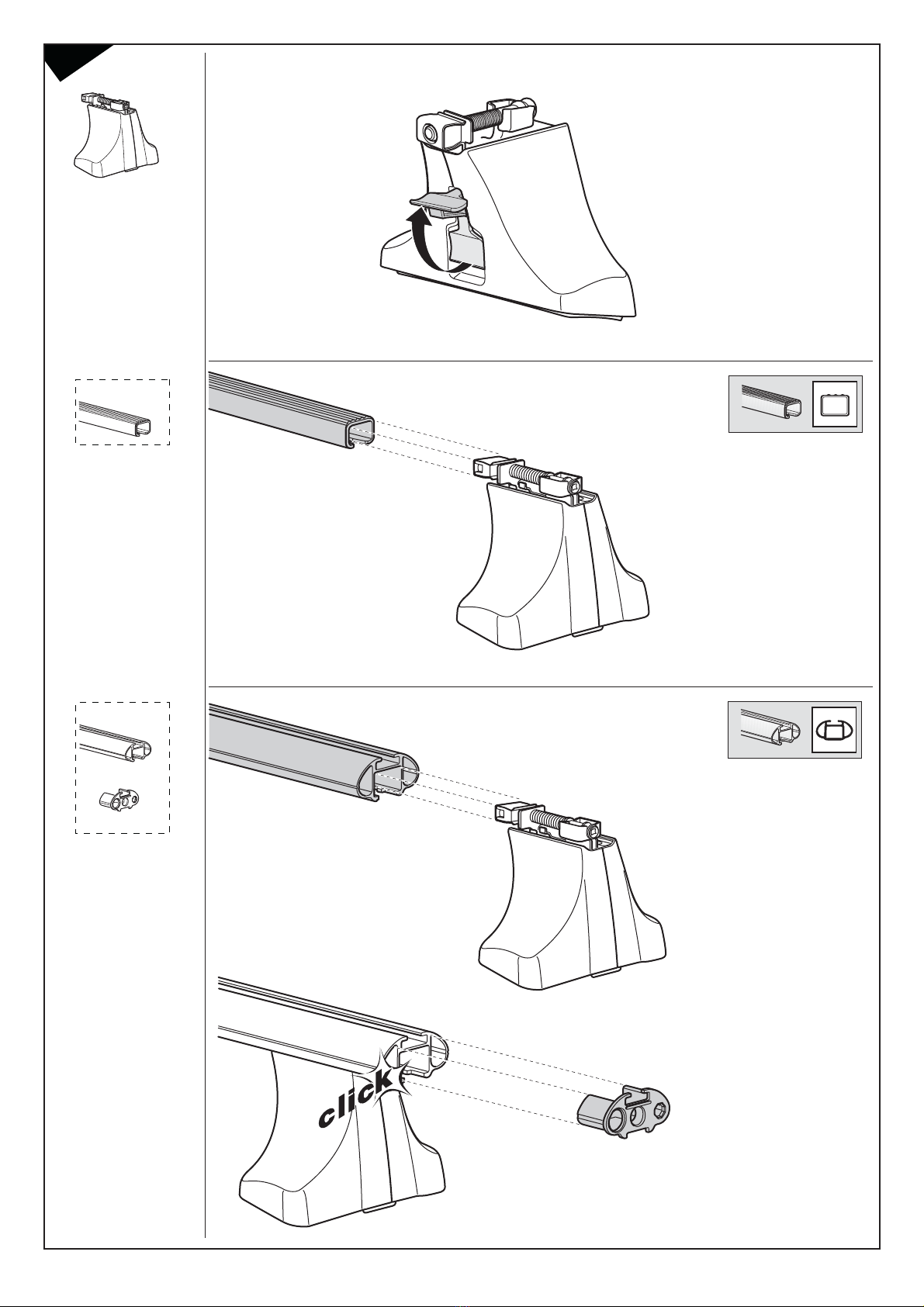 click