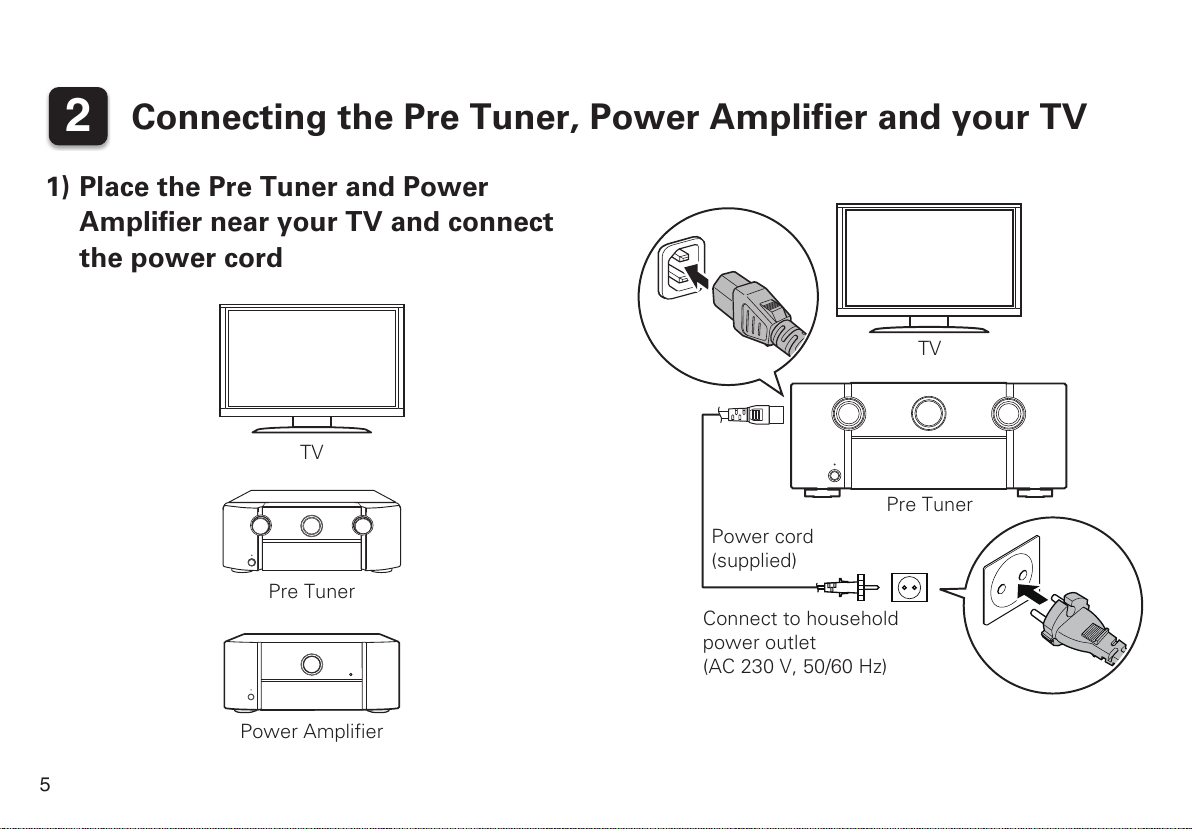 2 Connecting the Pre Tuner, Power Amplifier and your TV

1) Place the Pre Tuner and Power Amplifier near your TV and connect the power cord

TV

Pre Tuner

Power Amplifier

TV

Pre Tuner

Power cord (supplied)

Connect to household power outlet (AC 230 V, 50/60 Hz)

5