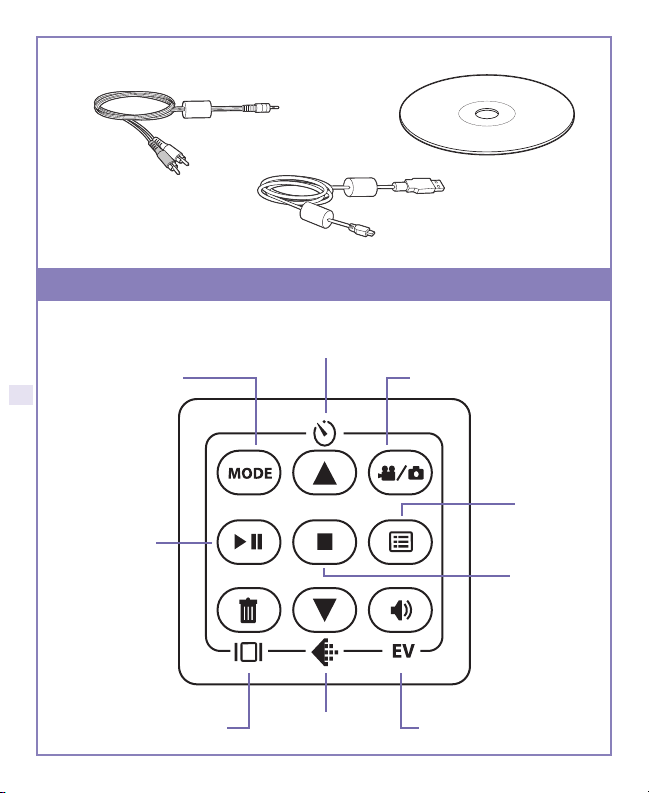 MODE

EV