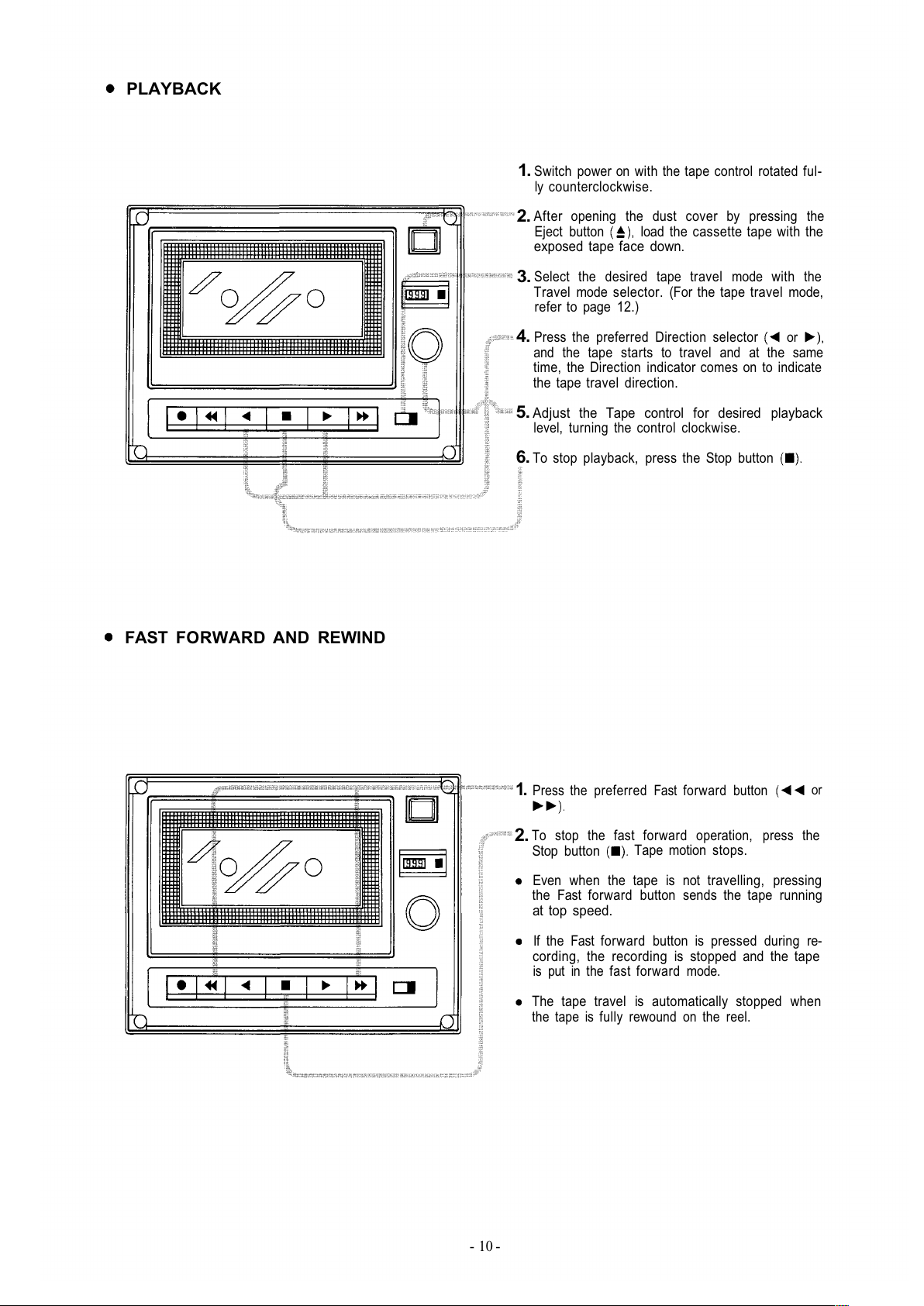 ● PLAYBACK

999

1. Switch power on with the tape control rotated fully counterclockwise.

2. After opening the dust cover by pressing the Eject button (⏏), load the cassette tape with the exposed tape face down.

3. Select the desired tape travel mode with the Travel mode selector. (For the tape travel mode, refer to page 12.)

4. Press the preferred Direction selector (◀ or ▶), and the tape starts to travel and at the same time, the Direction indicator comes on to indicate the tape travel direction.

5. Adjust the Tape control for desired playback level, turning the control clockwise.

6. To stop playback, press the Stop button (■).

● FAST FORWARD AND REWIND

999

1. Press the preferred Fast forward button (◀◀ or ▶▶).

2. To stop the fast forward operation, press the Stop button (■). Tape motion stops.

● Even when the tape is not travelling, pressing the Fast forward button sends the tape running at top speed.

● If the Fast forward button is pressed during recording, the recording is stopped and the tape is put in the fast forward mode.

● The tape travel is automatically stopped when the tape is fully rewound on the reel.

- 10 -