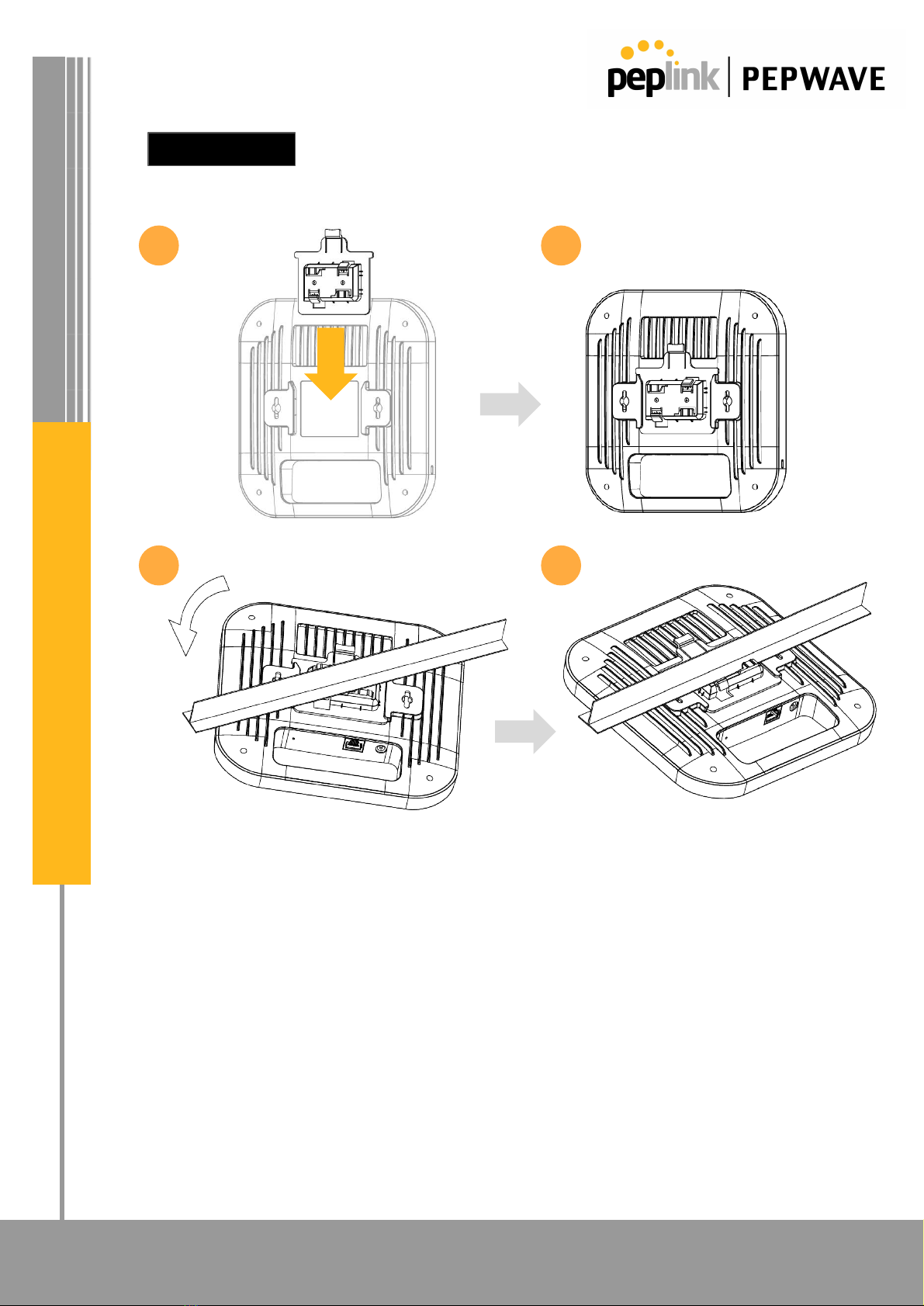 peplink | PEPWAVE