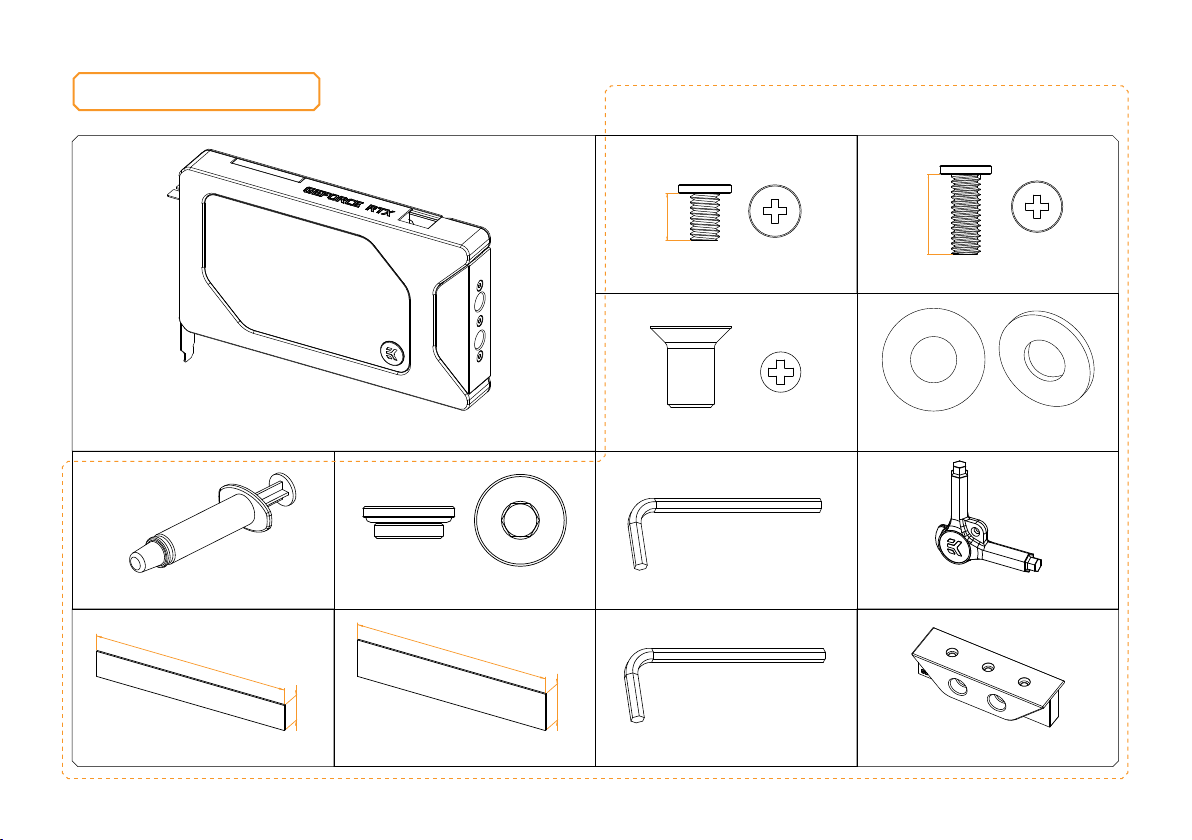 GEFORCE RTX