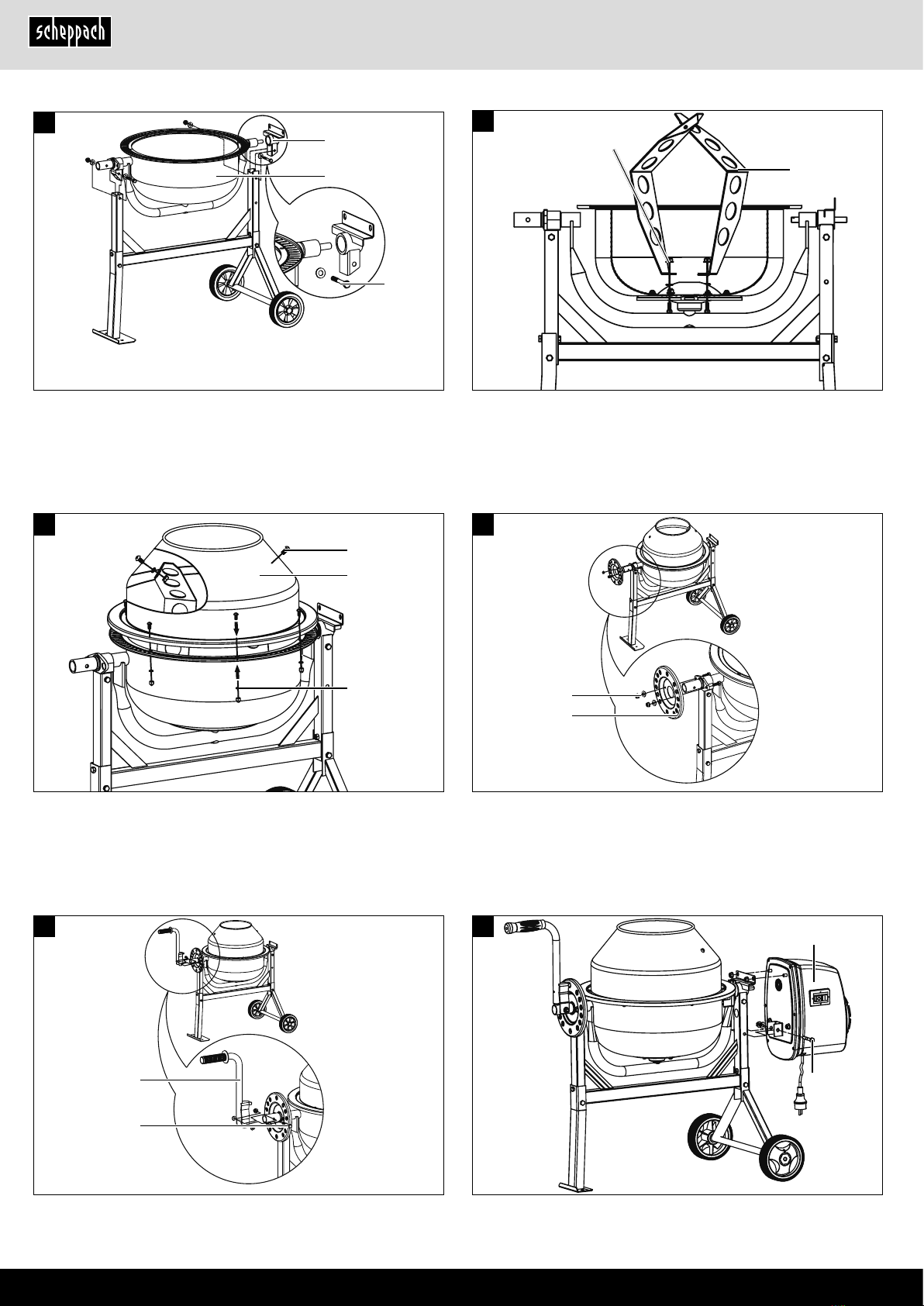 scheppach