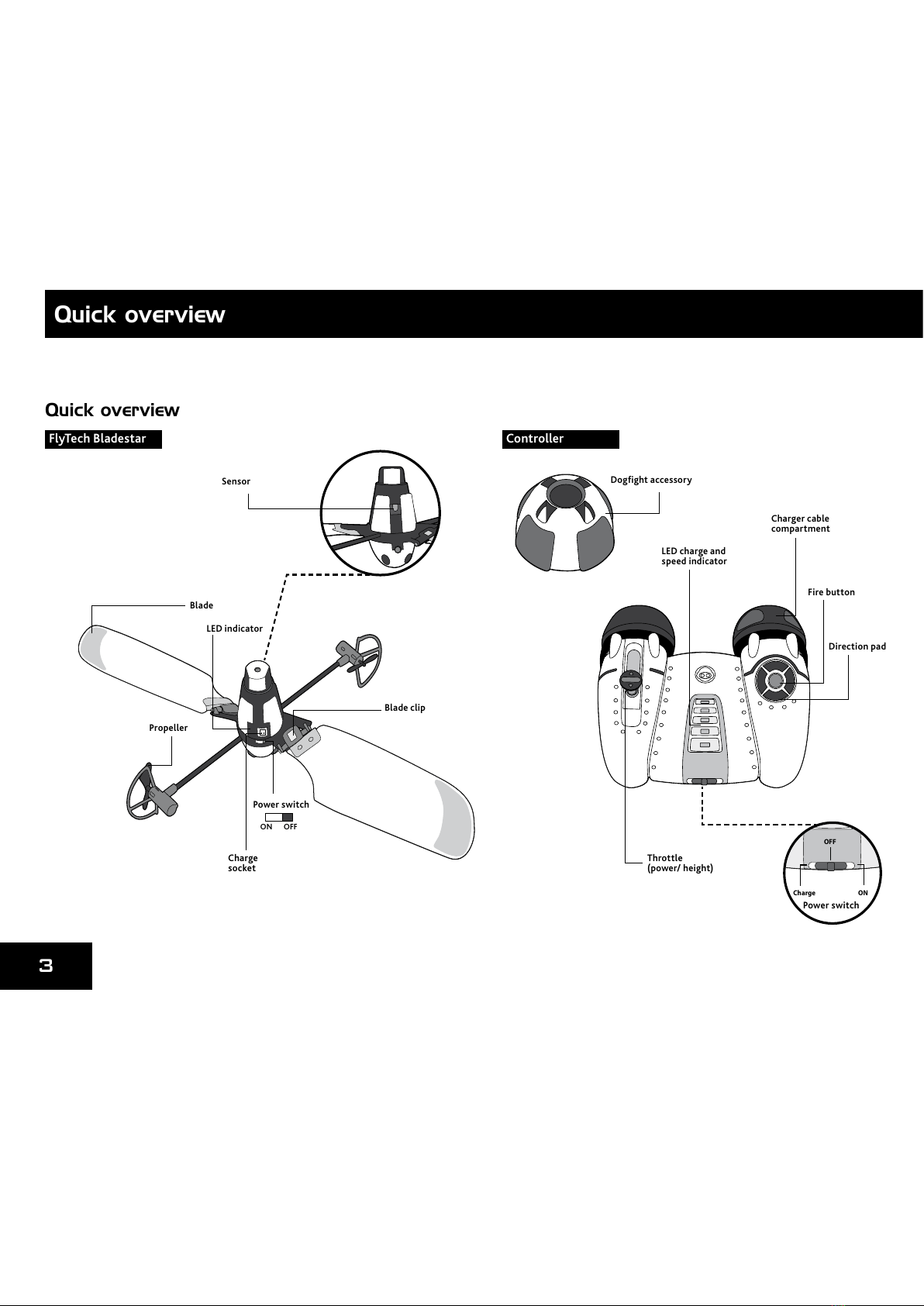 Quick overview

Quick overview

FlyTech Bladestar

Sensor

Blade

LED indicator

Blade clip

Propeller

Power switch

ON OFF

Charge socket

Controller

Dogfight accessory

Charger cable compartment

LED charge and speed indicator

Fire button

Direction pad

Throttle (power/ height)

OFF

Charge ON

Power switch

3