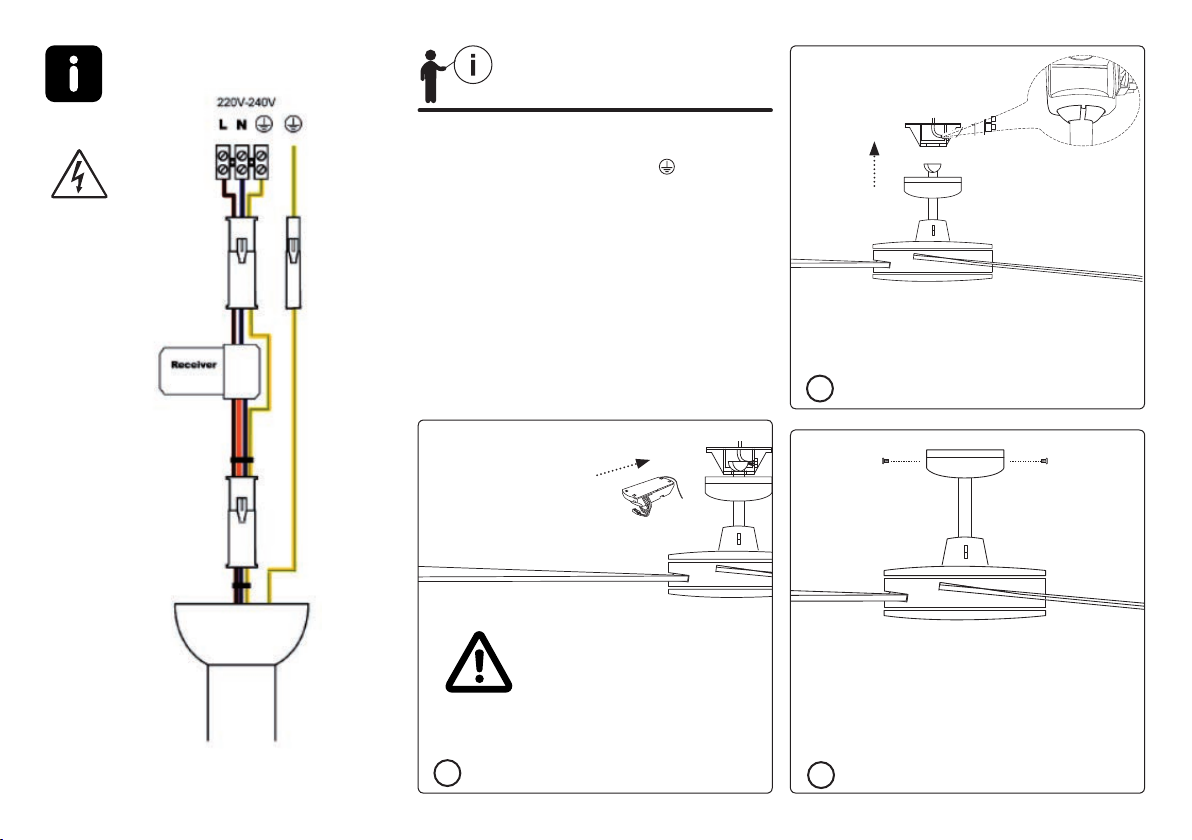 220V-240V

L N

Receiver