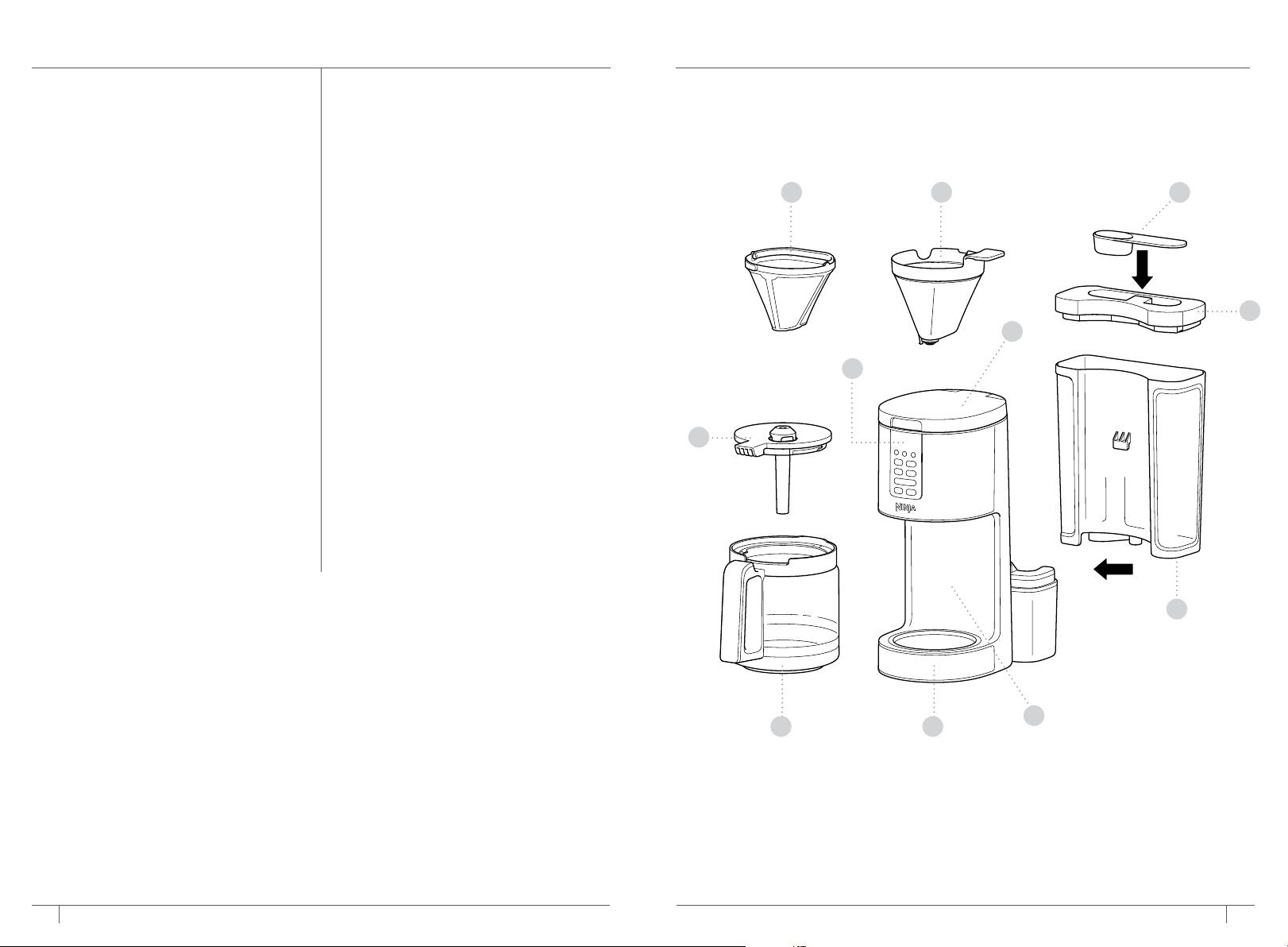 NINJA