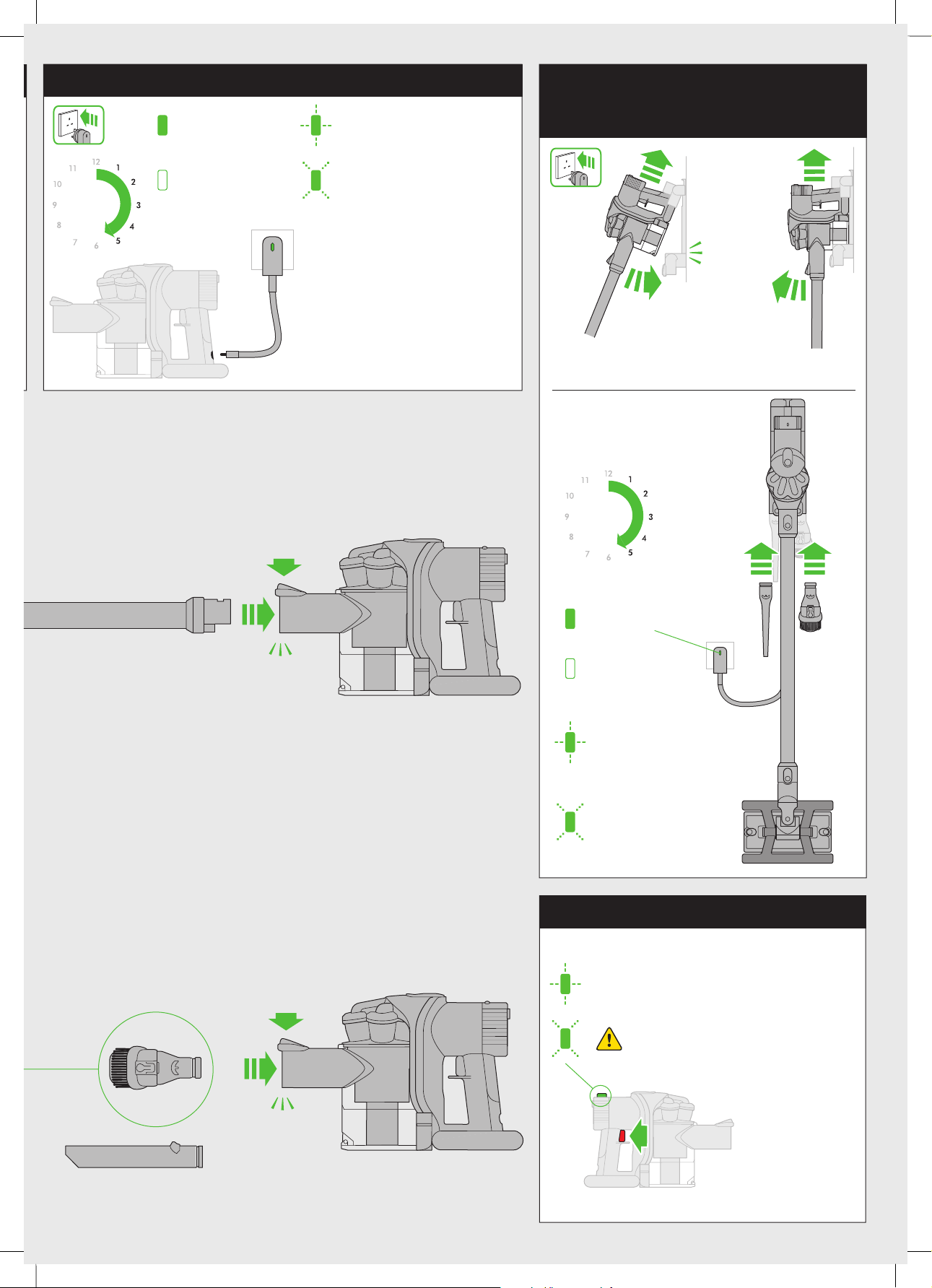 12
1
2
3
4
5
6
7
8
9
10
11

12
1
2
3
4
5
6
7
8
9
10
11