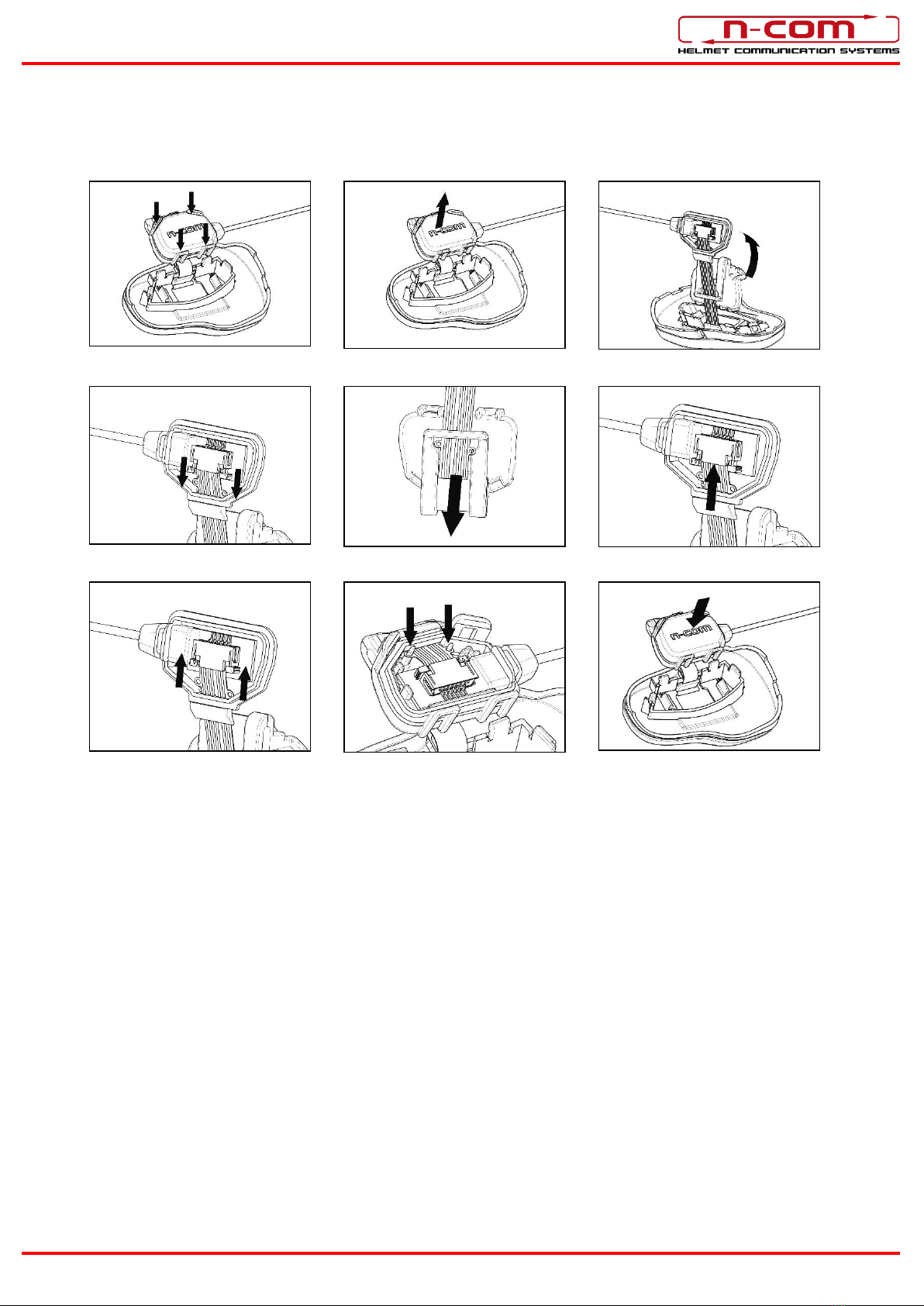 n-com
HELMET COMMUNICATION SYSTEMS

n-com

n-com

n-com