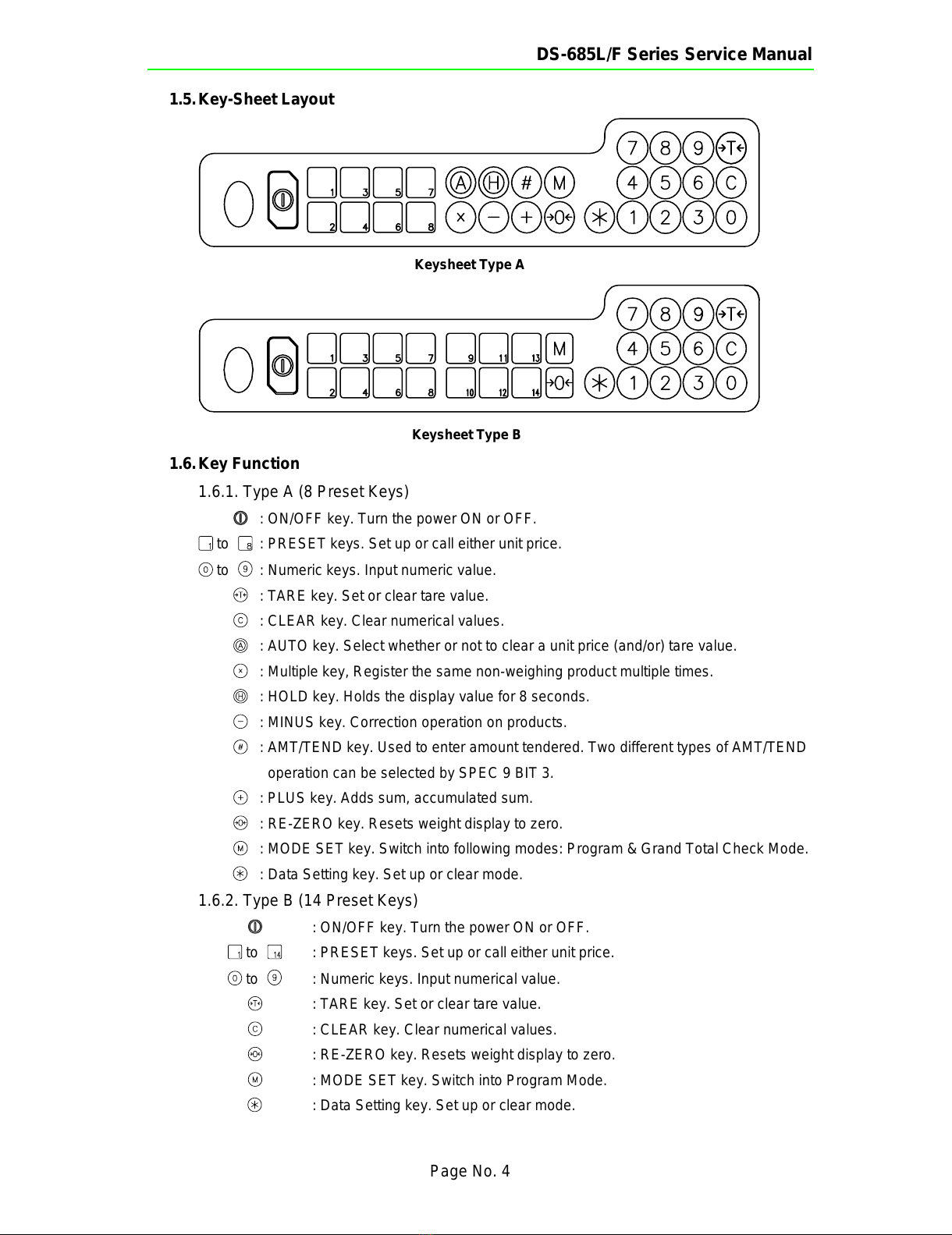 DS-685L/F Series Service Manual

1.5. Key-Sheet Layout

1 3 5 7 Ⓐ Ⓗ # M 7 8 9 →T← 4 5 6 C
2 4 6 8 × − + →0← ✳ 1 2 3 0

Keysheet Type A

1 3 5 7 9 11 13 M 7 8 9 →T← 4 5 6 C
2 4 6 8 10 12 14 →0← ✳ 1 2 3 0

Keysheet Type B

1.6. Key Function

1.6.1. Type A (8 Preset Keys)

: ON/OFF key. Turn the power ON or OFF.

1 to 8 : PRESET keys. Set up or call either unit price.

0 to 9 : Numeric keys. Input numeric value.

→T← : TARE key. Set or clear tare value.

C : CLEAR key. Clear numerical values.

Ⓐ : AUTO key. Select whether or not to clear a unit price (and/or) tare value.

× : Multiple key, Register the same non-weighing product multiple times.

Ⓗ : HOLD key. Holds the display value for 8 seconds.

− : MINUS key. Correction operation on products.

# : AMT/TEND key. Used to enter amount tendered. Two different types of AMT/TEND operation can be selected by SPEC 9 BIT 3.

+ : PLUS key. Adds sum, accumulated sum.

→0← : RE-ZERO key. Resets weight display to zero.

M : MODE SET key. Switch into following modes: Program & Grand Total Check Mode.

✳ : Data Setting key. Set up or clear mode.

1.6.2. Type B (14 Preset Keys)

: ON/OFF key. Turn the power ON or OFF.

1 to 14 : PRESET keys. Set up or call either unit price.

0 to 9 : Numeric keys. Input numerical value.

→T← : TARE key. Set or clear tare value.

C : CLEAR key. Clear numerical values.

→0← : RE-ZERO key. Resets weight display to zero.

M : MODE SET key. Switch into Program Mode.

✳ : Data Setting key. Set up or clear mode.

Page No. 4