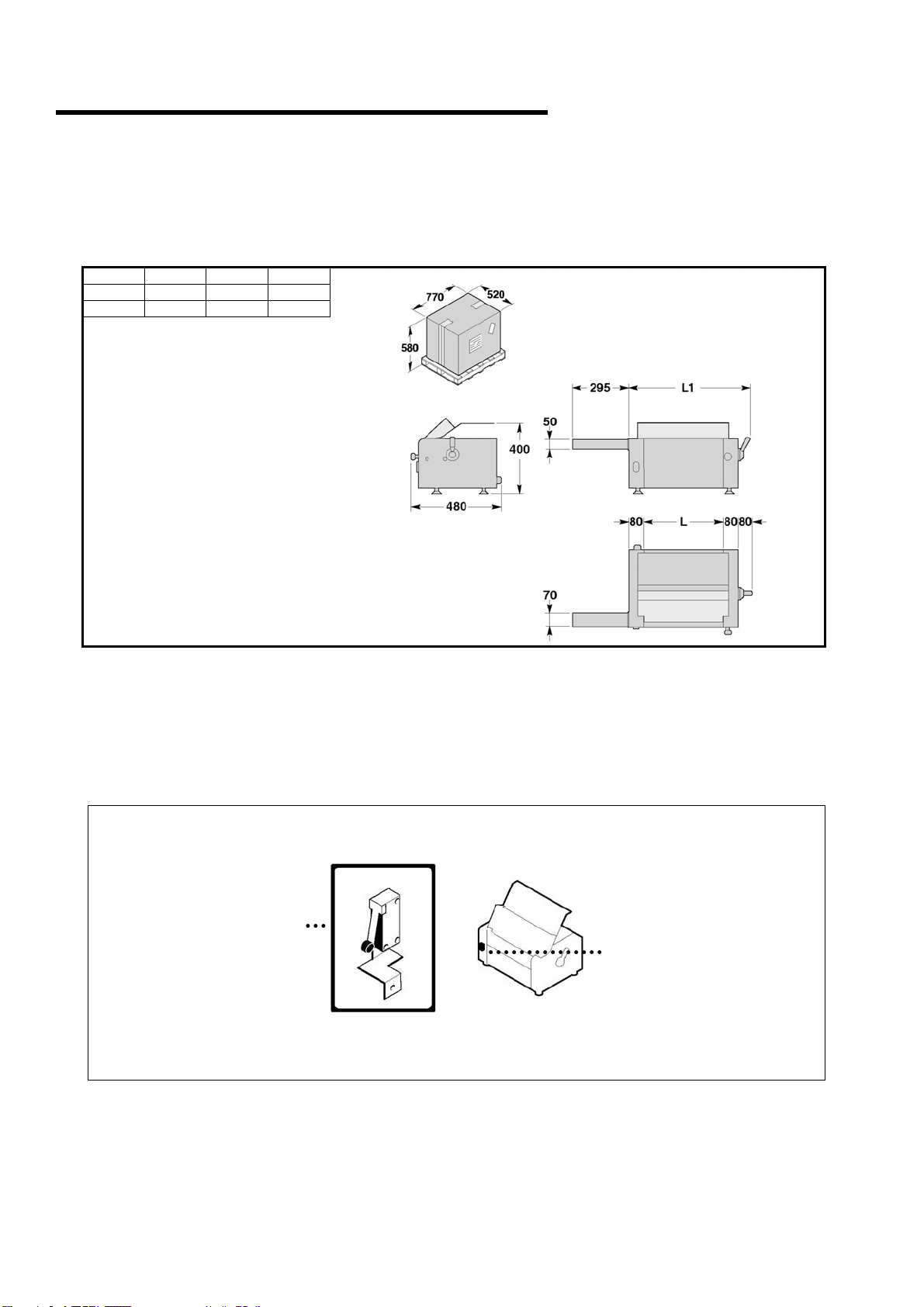 770

520

580

295

L1

50

400

480

80

L

80

80

70