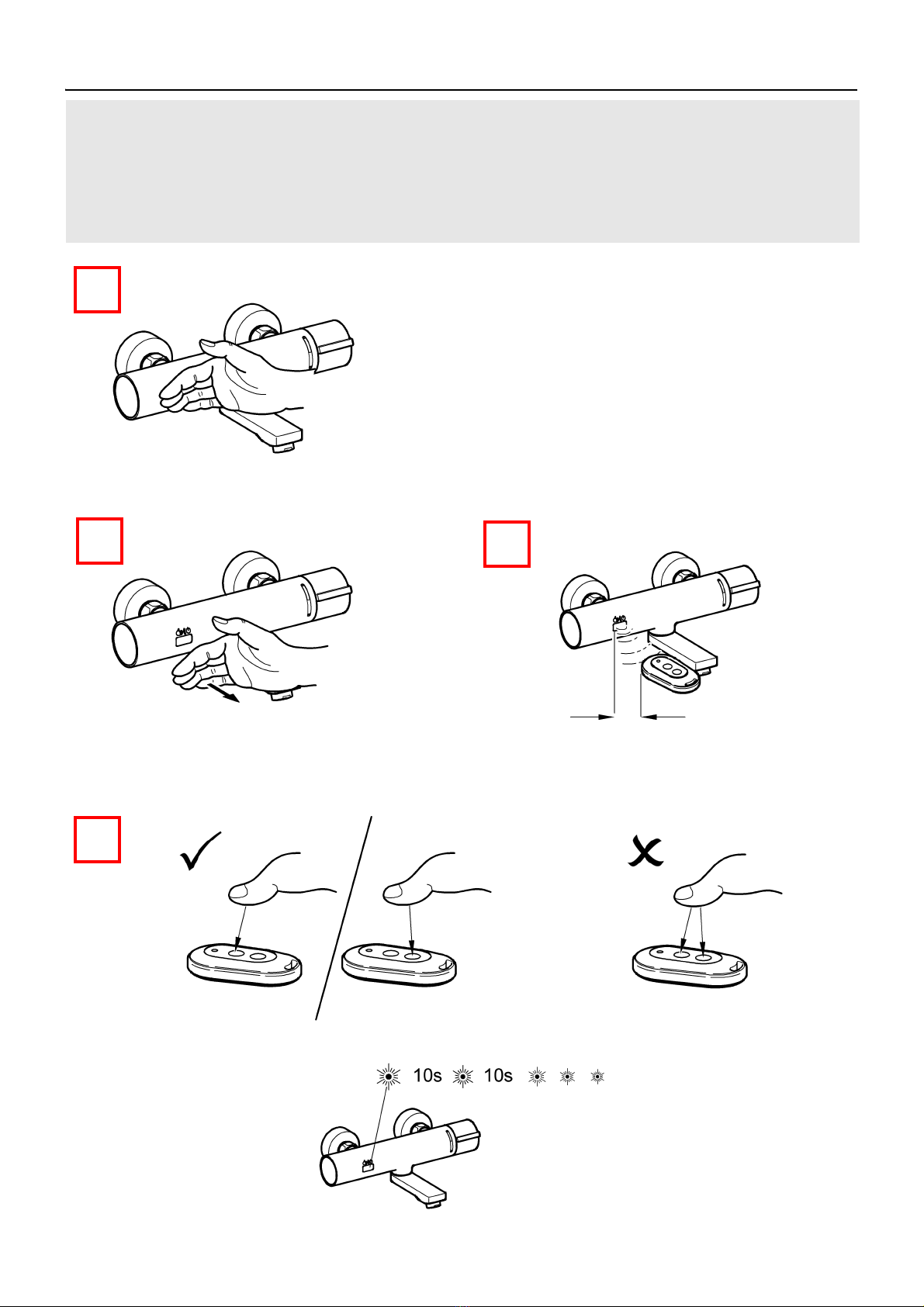 10s 10s