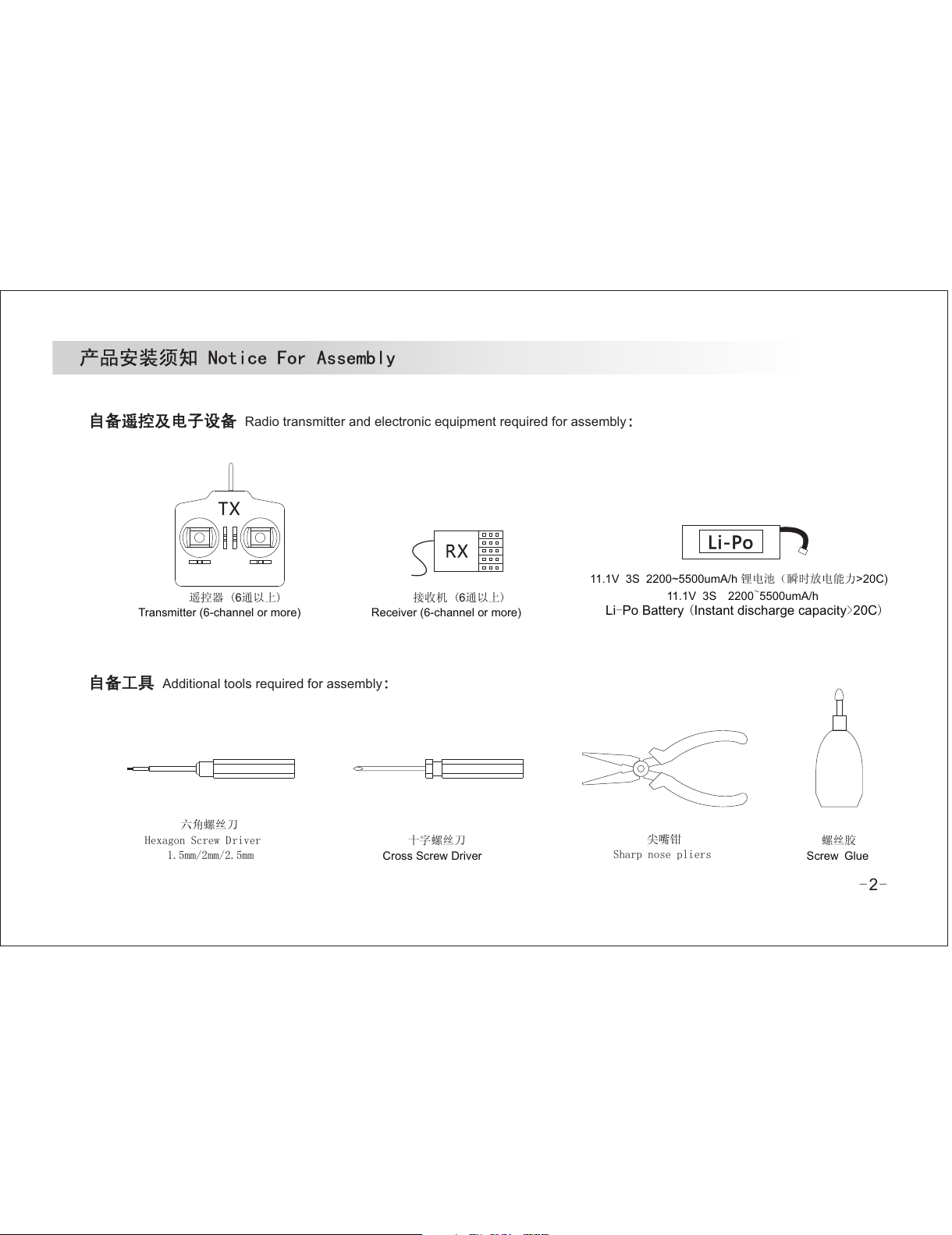 产品安装须知 Notice For Assembly

自备遥控及电子设备 Radio transmitter and electronic equipment required for assembly:

TX

遥控器（6通以上）
Transmitter (6-channel or more)

RX

接收机（6通以上）
Receiver (6-channel or more)

Li-Po

11.1V 3S 2200~5500umA/h 锂电池（瞬时放电能力>20C)
11.1V 3S 2200`5500umA/h
Li-Po Battery（Instant discharge capacity>20C）

自备工具 Additional tools required for assembly:

六角螺丝刀
Hexagon Screw Driver
1.5mm/2mm/2.5mm

十字螺丝刀
Cross Screw Driver

尖嘴钳
Sharp nose pliers

螺丝胶
Screw Glue

-2-