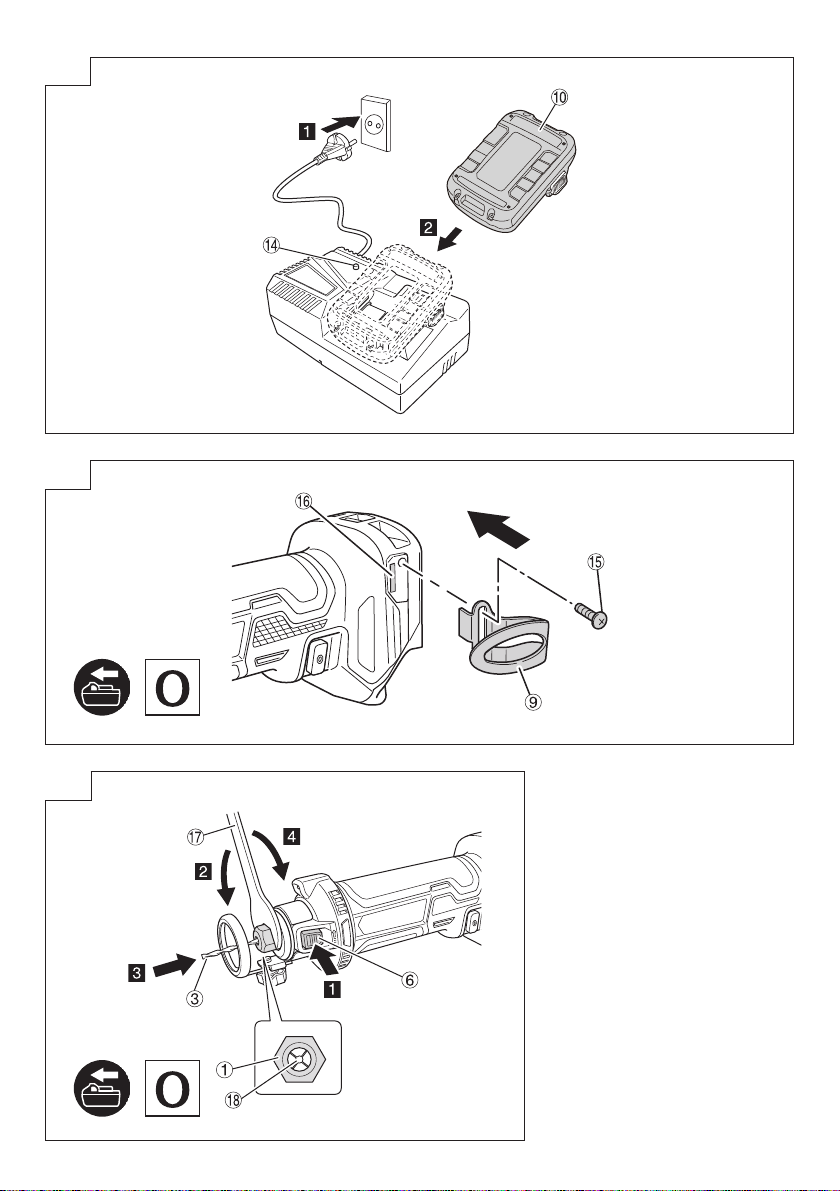 1
⑩
2
⑭

⑯
⑮
⑨
O

⑰
4
2
3
③
1
⑥
①
⑱
O