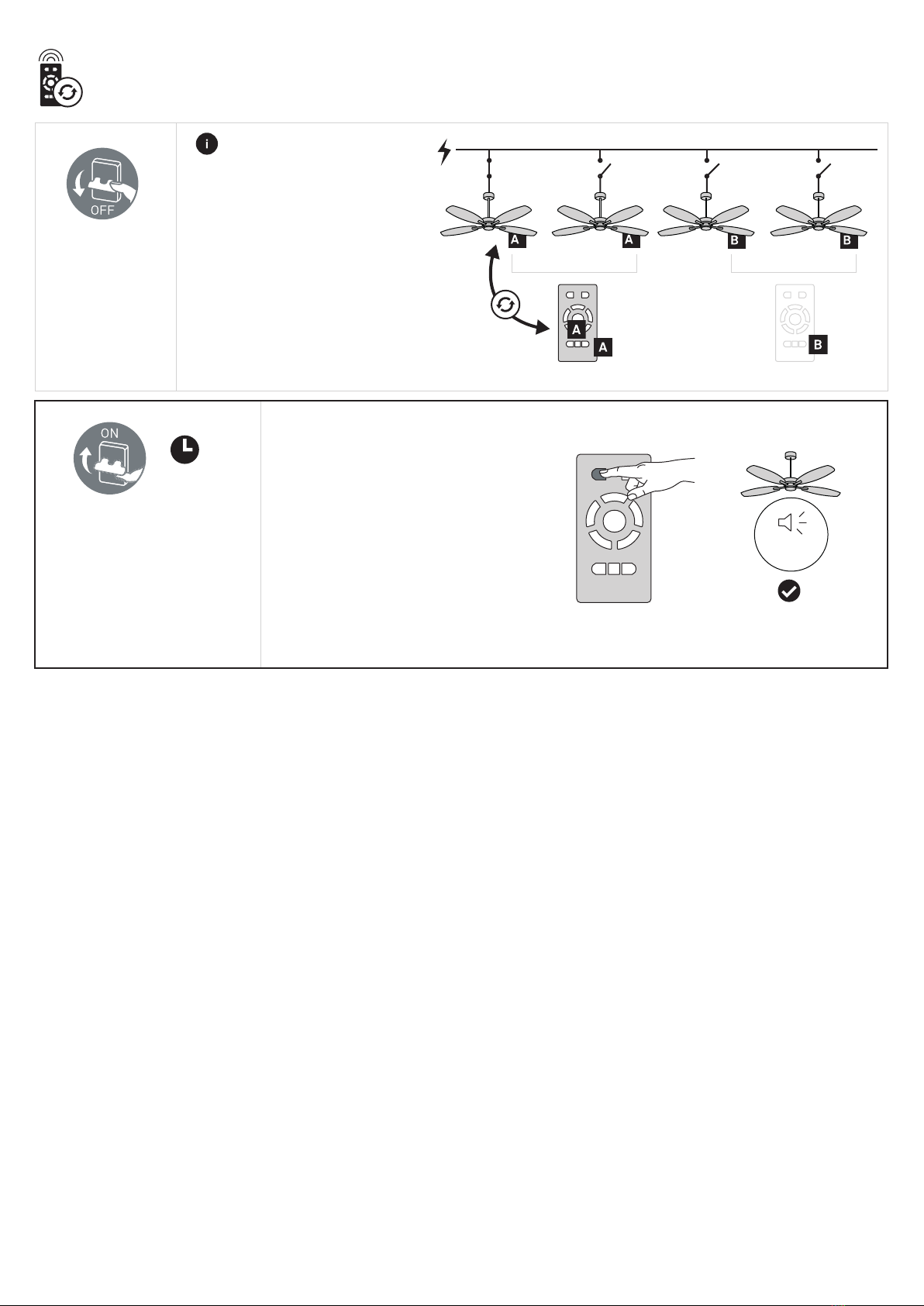 OFF

A A B B

A A B

ON