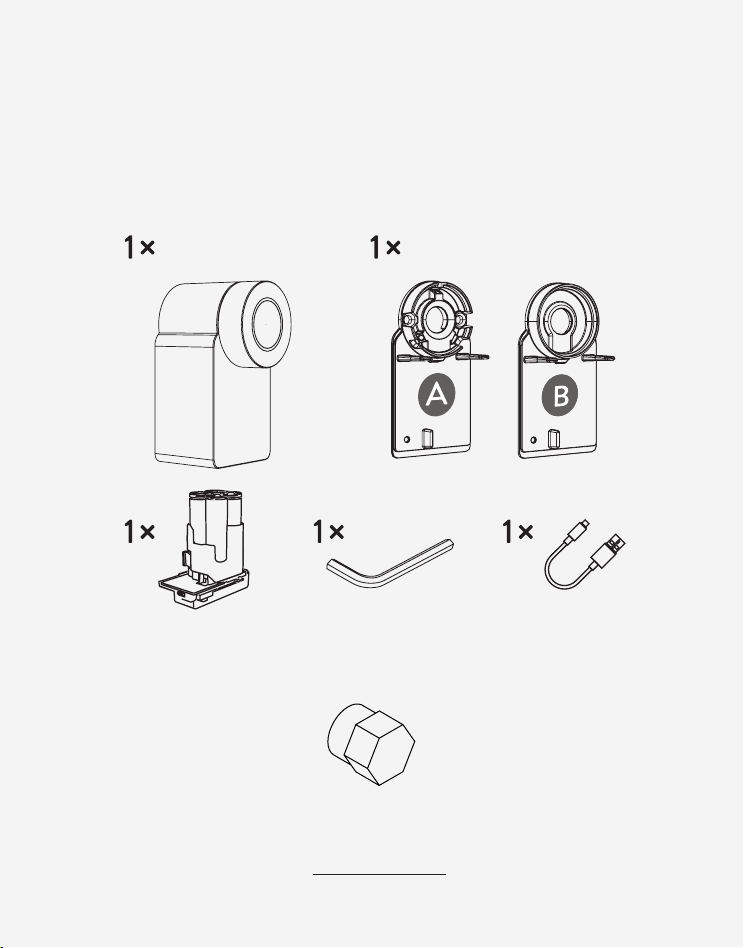 1×

1×

A

B

1×

1×

1×