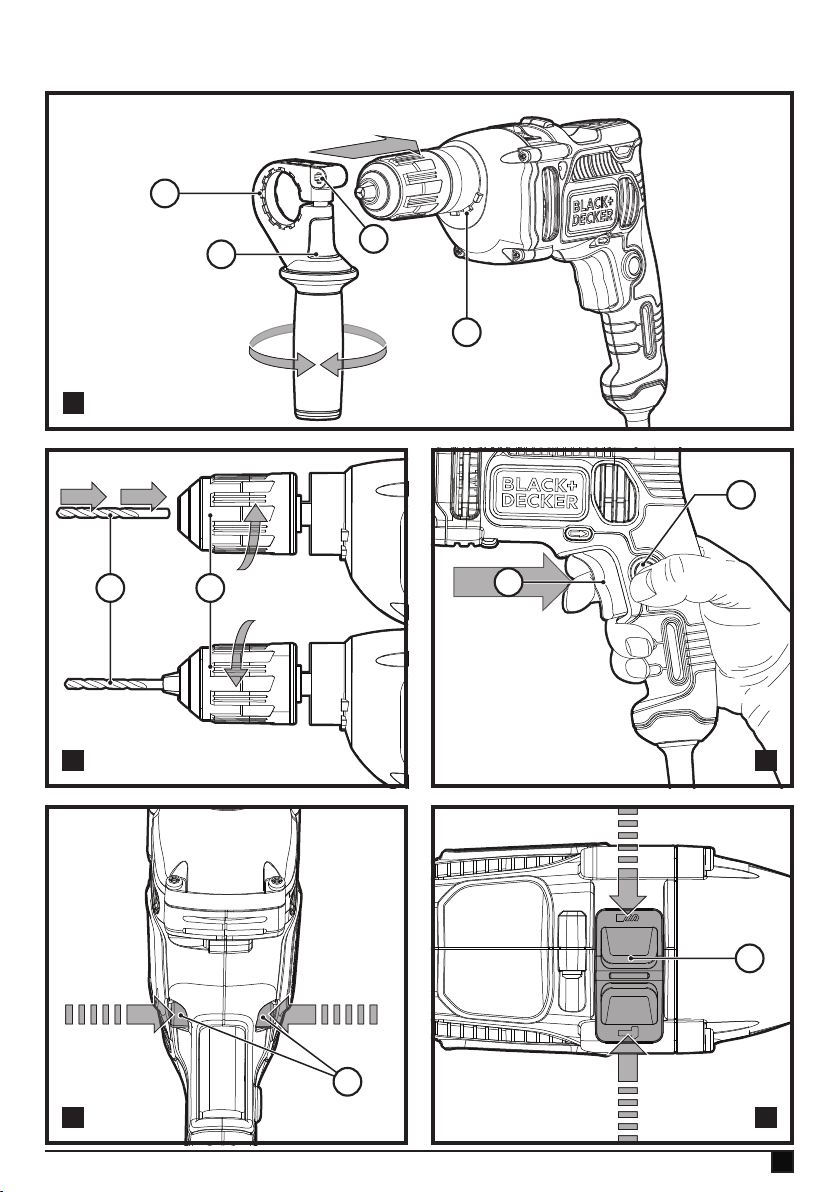 BLACK+DECKER

BLACK+DECKER