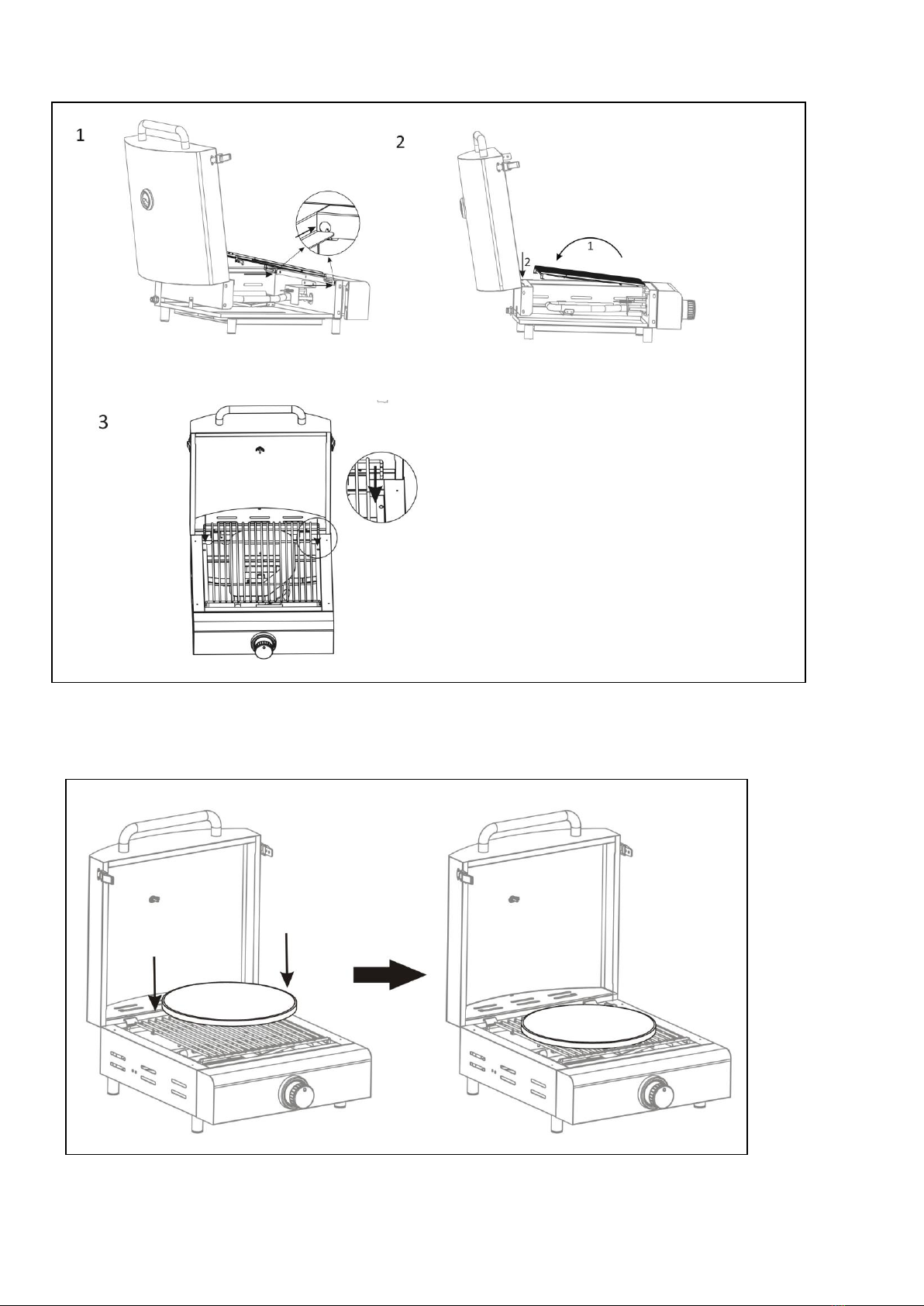 1

2

1

2

3