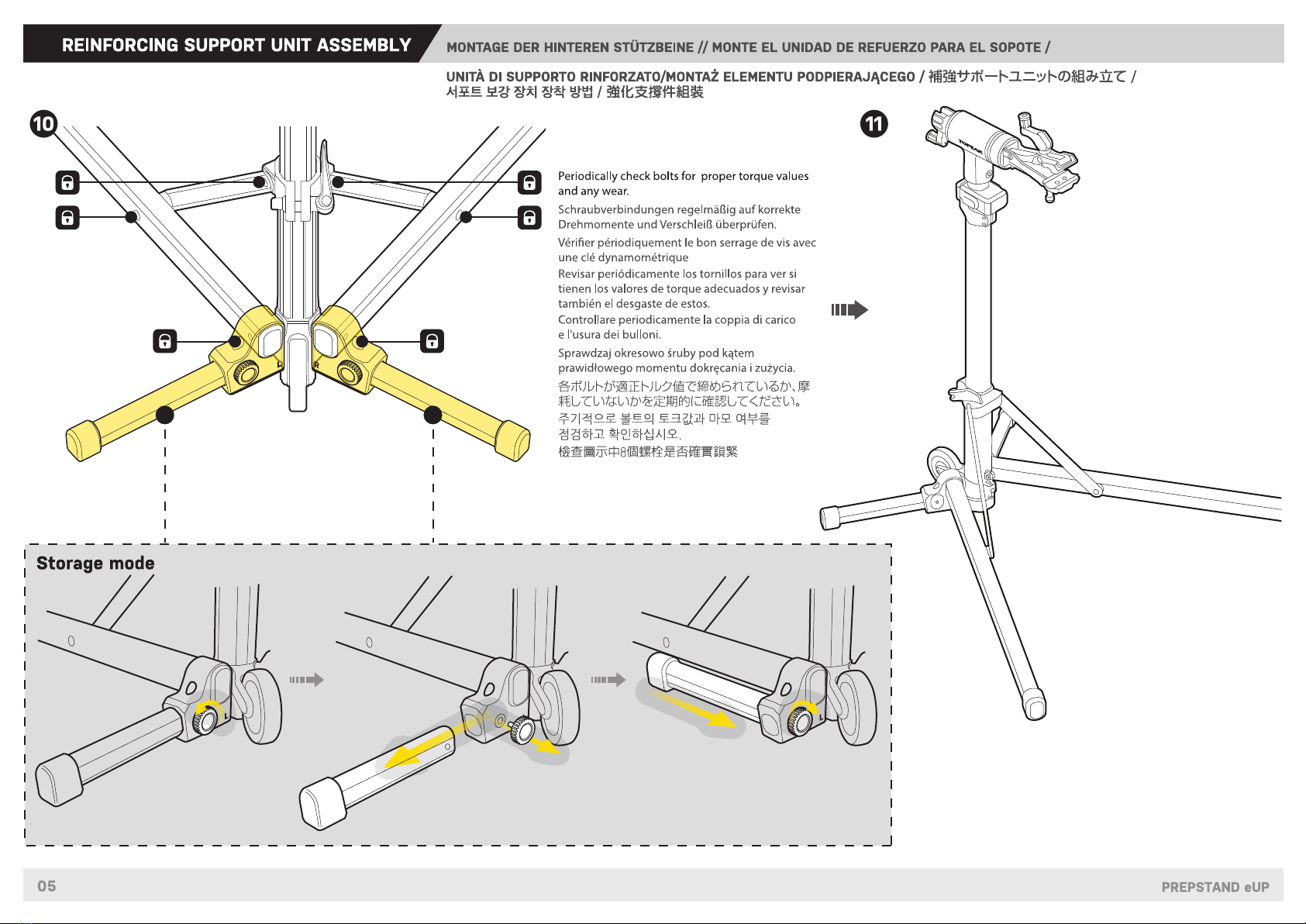 REINFORCING SUPPORT UNIT ASSEMBLY

MONTAGE DER HINTEREN STÜTZBEINE // MONTE EL UNIDAD DE REFUERZO PARA EL SOPOTE / UNITÀ DI SUPPORTO RINFORZATO/MONTAŻ ELEMENTU PODPIERAJĄCEGO / 補強サポートユニットの組み立て / 서포트 보강 장치 장착 방법 / 強化支撐件組裝

10

L R

Periodically check bolts for proper torque values and any wear.

Schraubverbindungen regelmäßig auf korrekte Drehmomente und Verschleiß überprüfen.

Vérifier périodiquement le bon serrage de vis avec une clé dynamométrique

Revisar periódicamente los tornillos para ver si tienen los valores de torque adecuados y revisar también el desgaste de estos.

Controllare periodicamente la coppia di carico e l'usura dei bulloni.

Sprawdzaj okresowo śruby pod kątem prawidłowego momentu dokręcania i zużycia.

各ボルトが適正トルク値で締められているか、摩耗していないかを定期的に確認してください。

주기적으로 볼트의 토크값과 마모 여부를 점검하고 확인하십시오.

檢查圖示中8個螺栓是否確實鎖緊

11

TOPEAK

Storage mode

L

05

PREPSTAND eUP