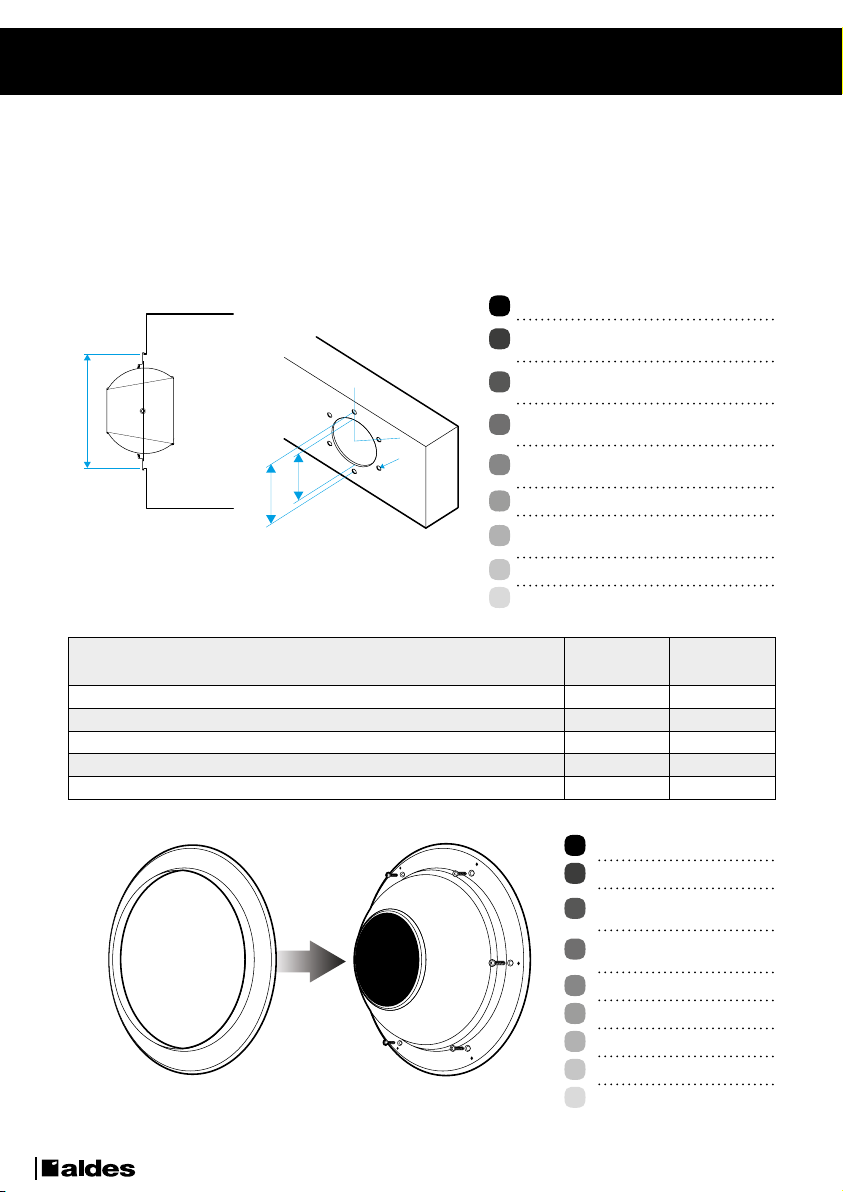 aldes