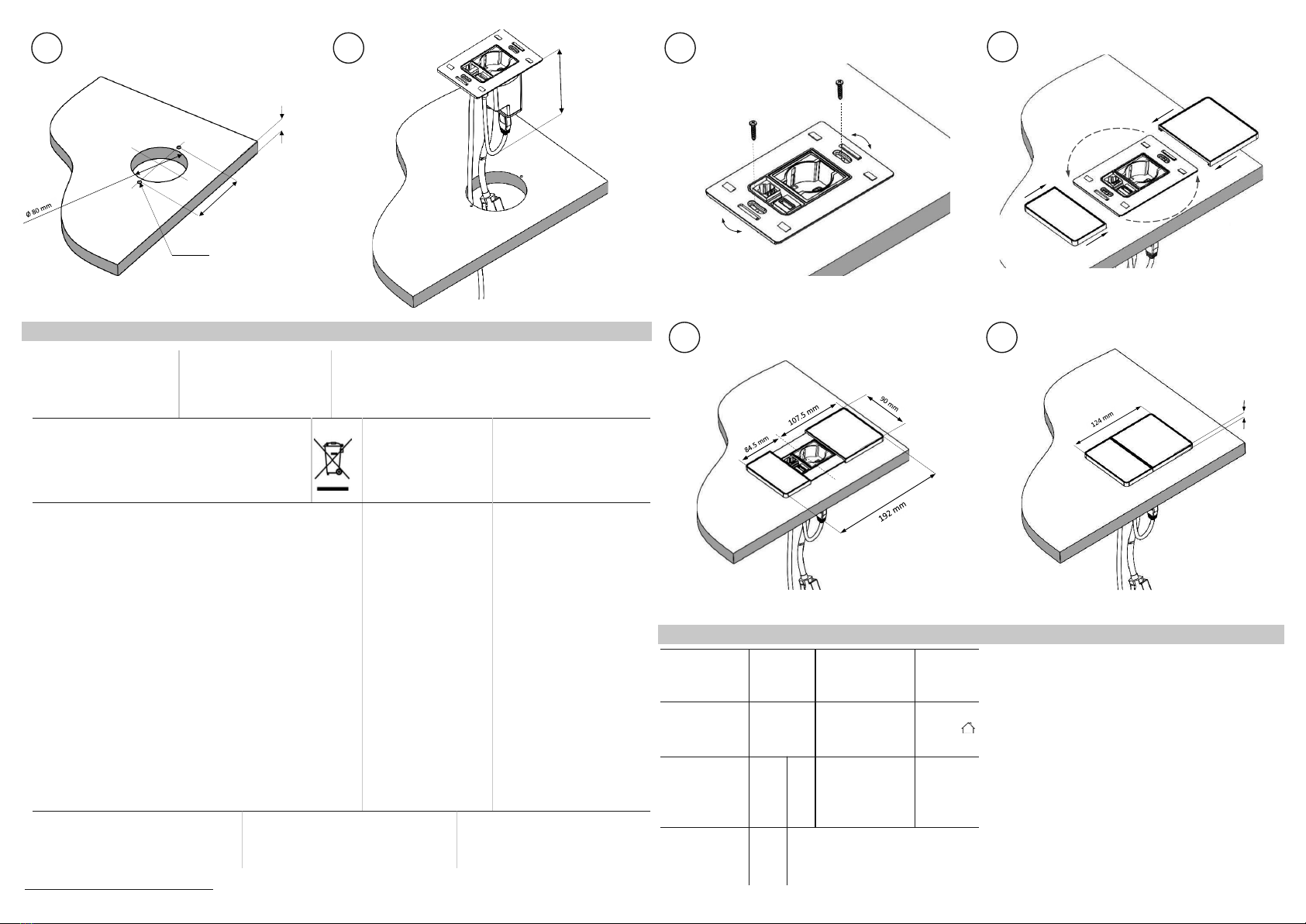 Ø 80 mm

107.5 mm

90 mm

84.5 mm

192 mm

124 mm