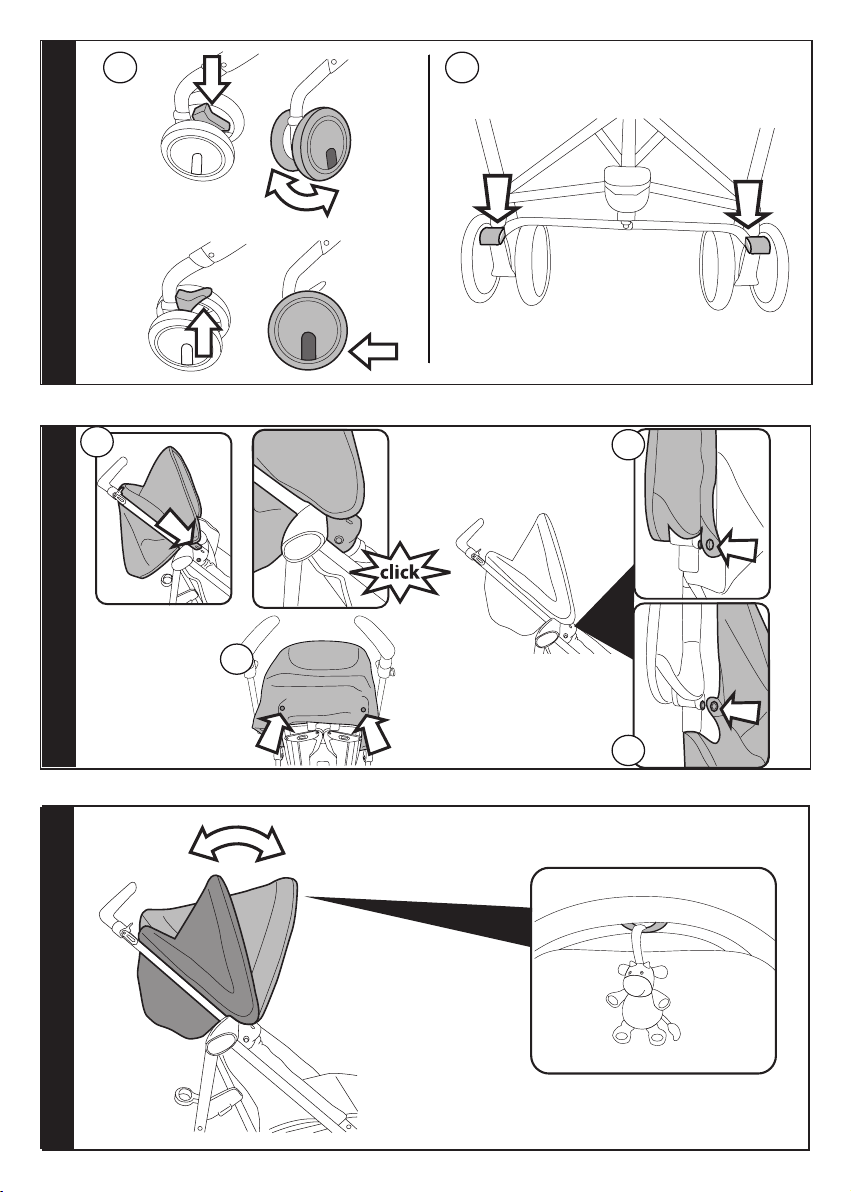 click