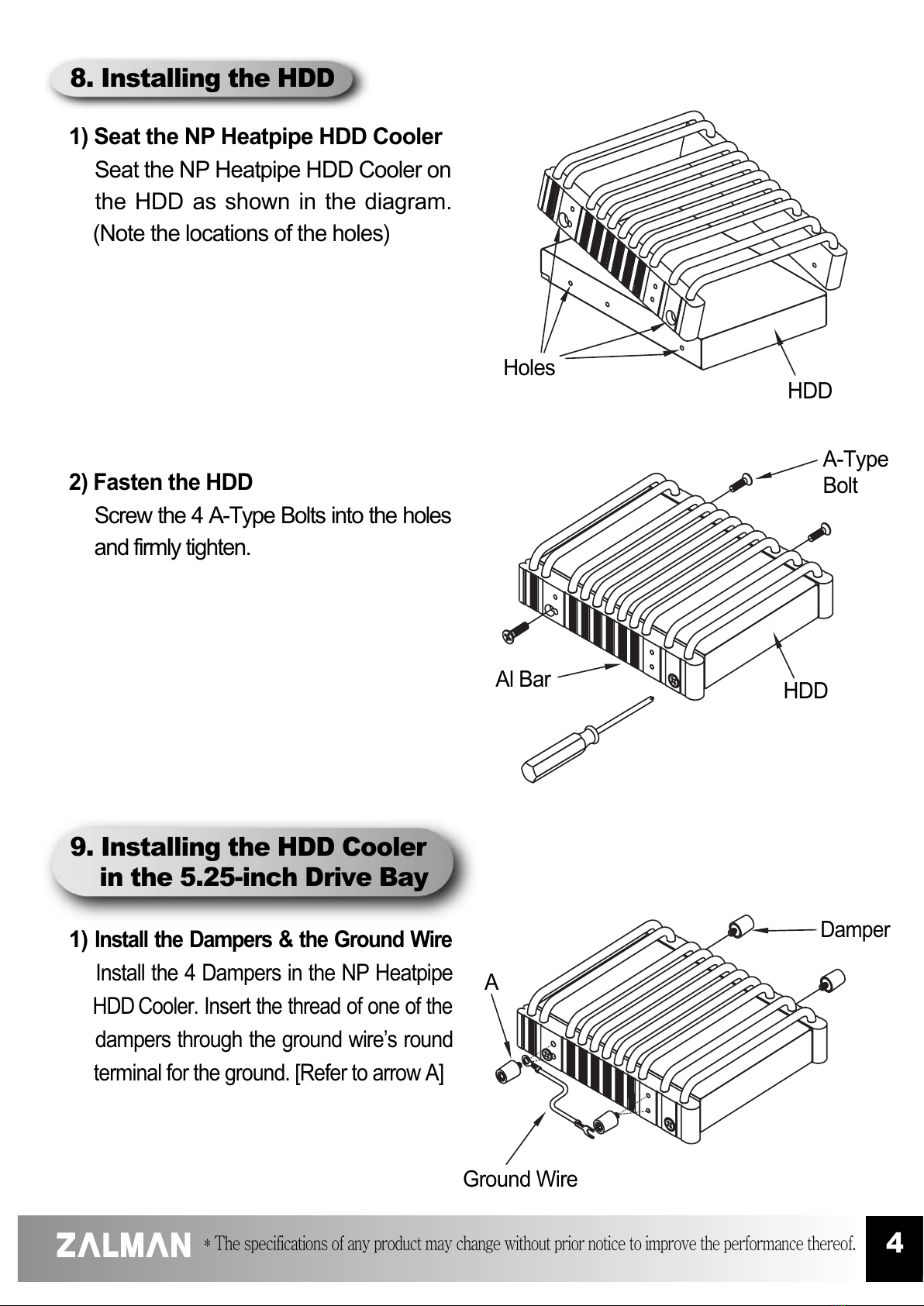 8. Installing the HDD

1) Seat the NP Heatpipe HDD Cooler
Seat the NP Heatpipe HDD Cooler on the HDD as shown in the diagram. (Note the locations of the holes)

Holes

HDD

2) Fasten the HDD
Screw the 4 A-Type Bolts into the holes and firmly tighten.

A-Type Bolt

Al Bar

HDD

9. Installing the HDD Cooler in the 5.25-inch Drive Bay

1) Install the Dampers & the Ground Wire
Install the 4 Dampers in the NP Heatpipe HDD Cooler. Insert the thread of one of the dampers through the ground wire's round terminal for the ground. [Refer to arrow A]

Damper

A

Ground Wire

ZALMAN * The specifications of any product may change without prior notice to improve the performance thereof. 4